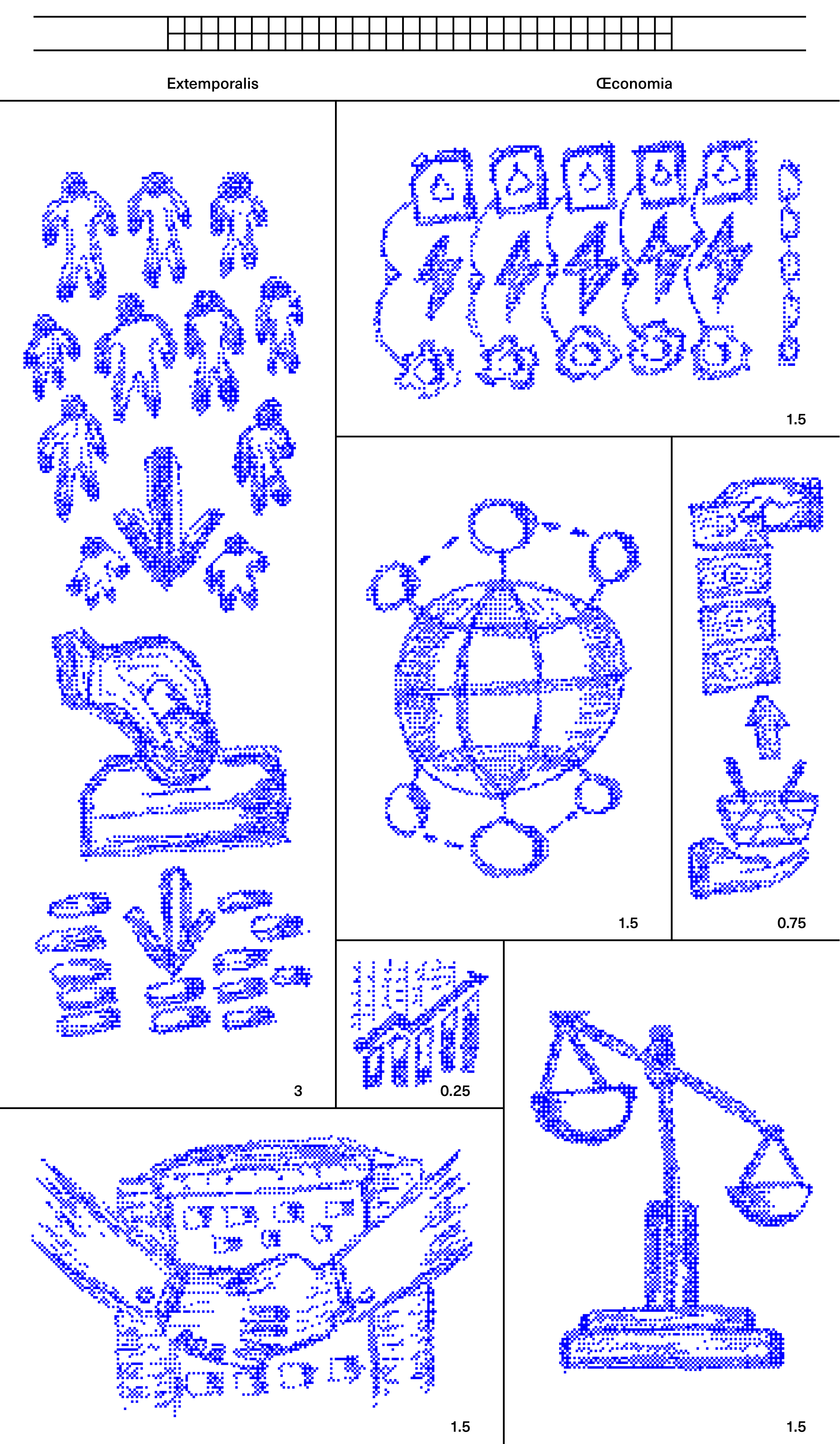 Extemporalis

Œconomia

1.5

1.5

0.75

3

0.25

1.5

1.5