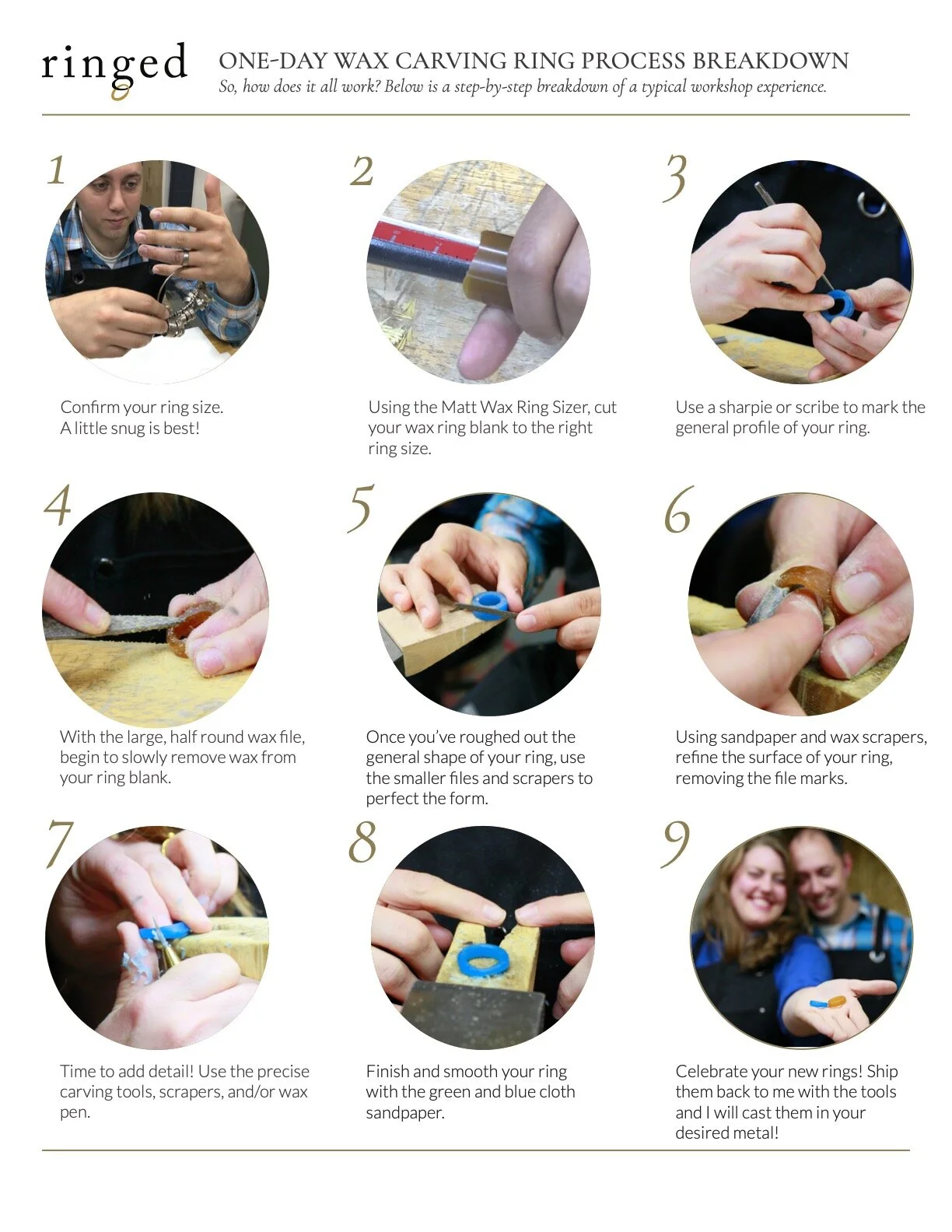 ringed

ONE-DAY WAX CARVING RING PROCESS BREAKDOWN
So, how does it all work? Below is a step-by-step breakdown of a typical workshop experience.

1

Confirm your ring size. A little snug is best!

2

Using the Matt Wax Ring Sizer, cut your wax ring blank to the right ring size.

3

Use a sharpie or scribe to mark the general profile of your ring.

4

With the large, half round wax file, begin to slowly remove wax from your ring blank.

5

Once you've roughed out the general shape of your ring, use the smaller files and scrapers to perfect the form.

6

Using sandpaper and wax scrapers, refine the surface of your ring, removing the file marks.

7

Time to add detail! Use the precise carving tools, scrapers, and/or wax pen.

8

Finish and smooth your ring with the green and blue cloth sandpaper.

9

Celebrate your new rings! Ship them back to me with the tools and I will cast them in your desired metal!