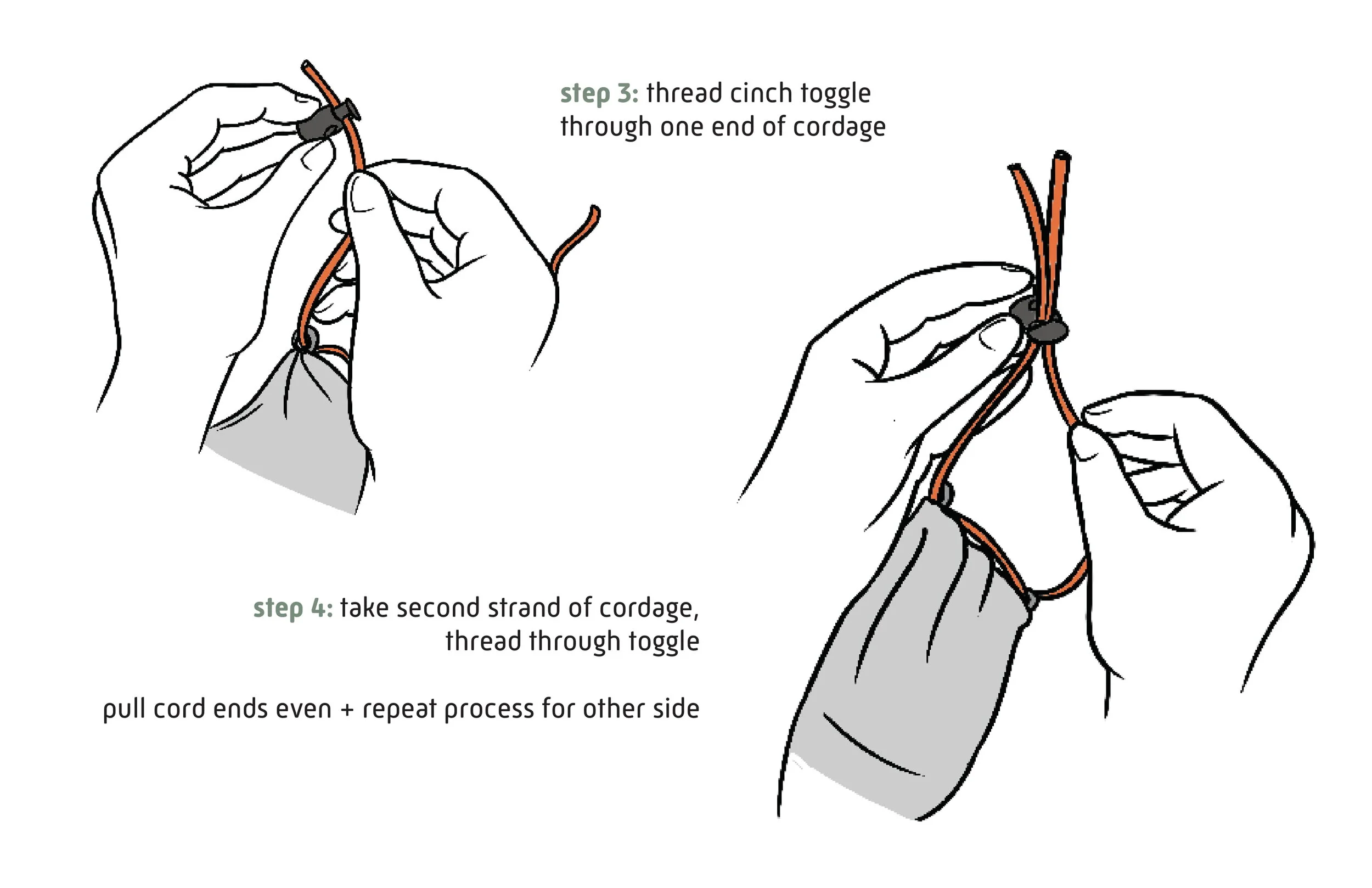 step 3: thread cinch toggle through one end of cordage

step 4: take second strand of cordage, thread through toggle

pull cord ends even + repeat process for other side