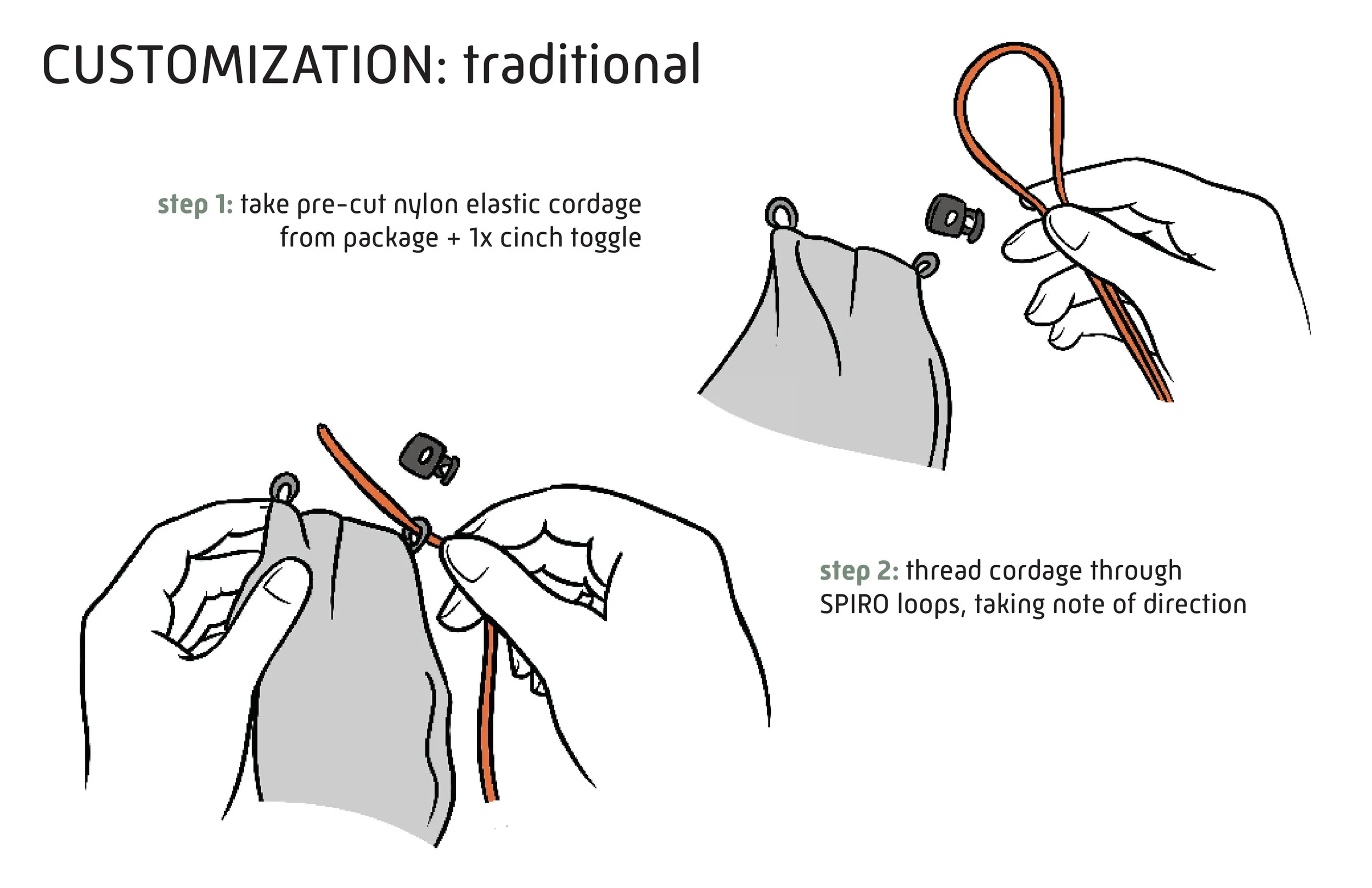 CUSTOMIZATION: traditional

step 1: take pre-cut nylon elastic cordage from package + 1x cinch toggle

step 2: thread cordage through SPIRO loops, taking note of direction