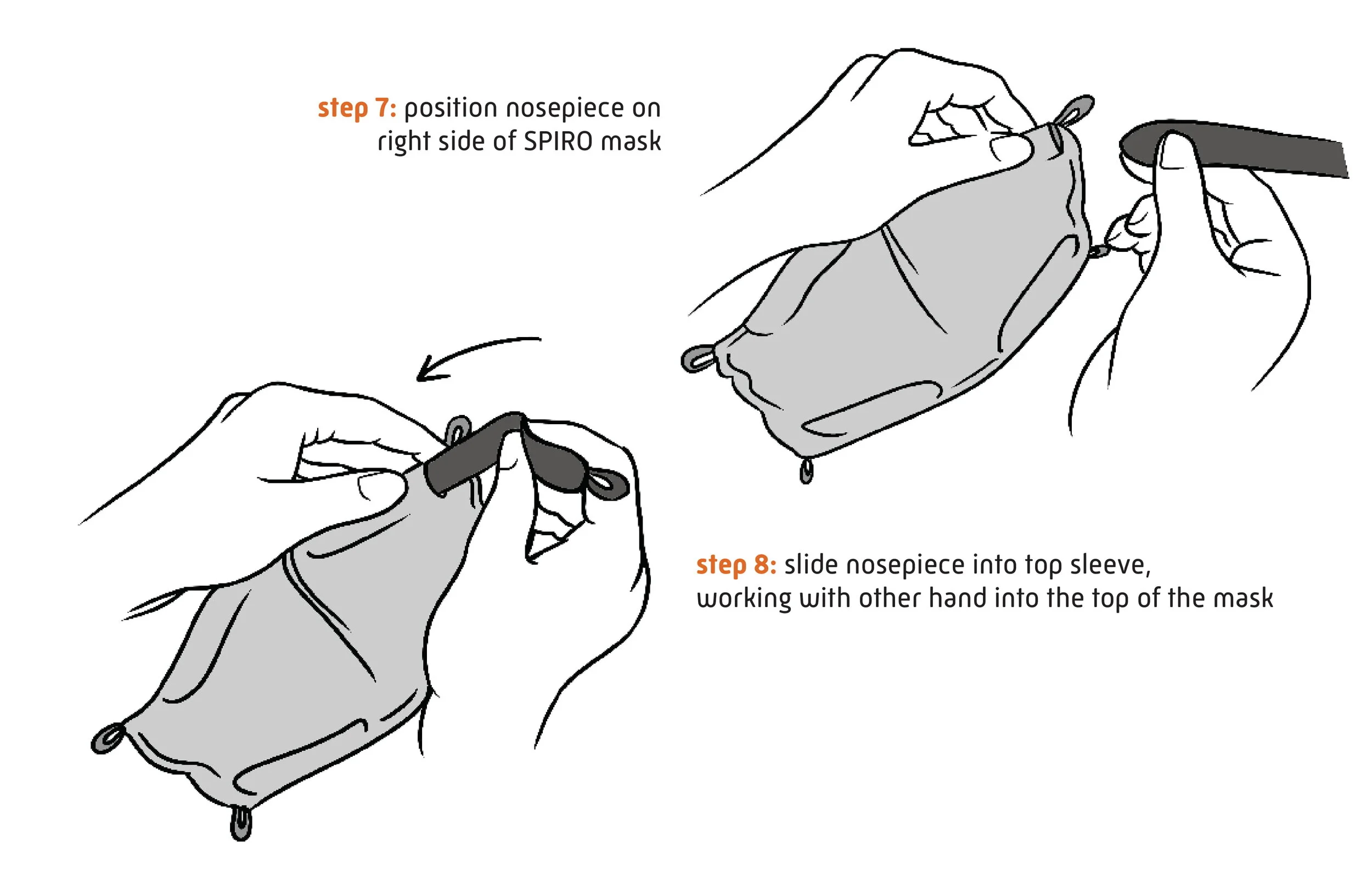 step 7: position nosepiece on right side of SPIRO mask

step 8: slide nosepiece into top sleeve, working with other hand into the top of the mask