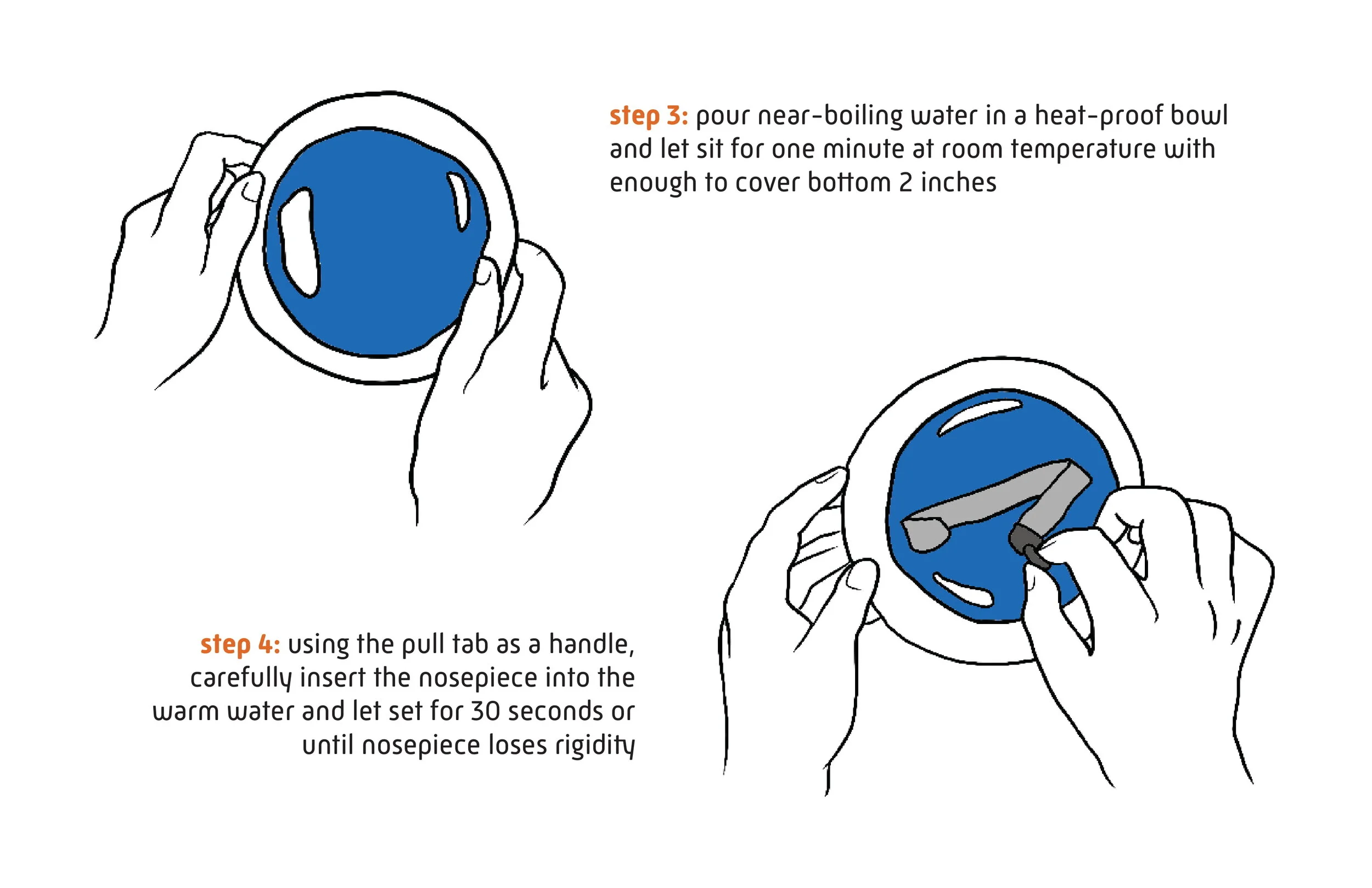 step 3: pour near-boiling water in a heat-proof bowl and let sit for one minute at room temperature with enough to cover bottom 2 inches

step 4: using the pull tab as a handle, carefully insert the nosepiece into the warm water and let set for 30 seconds or until nosepiece loses rigidity