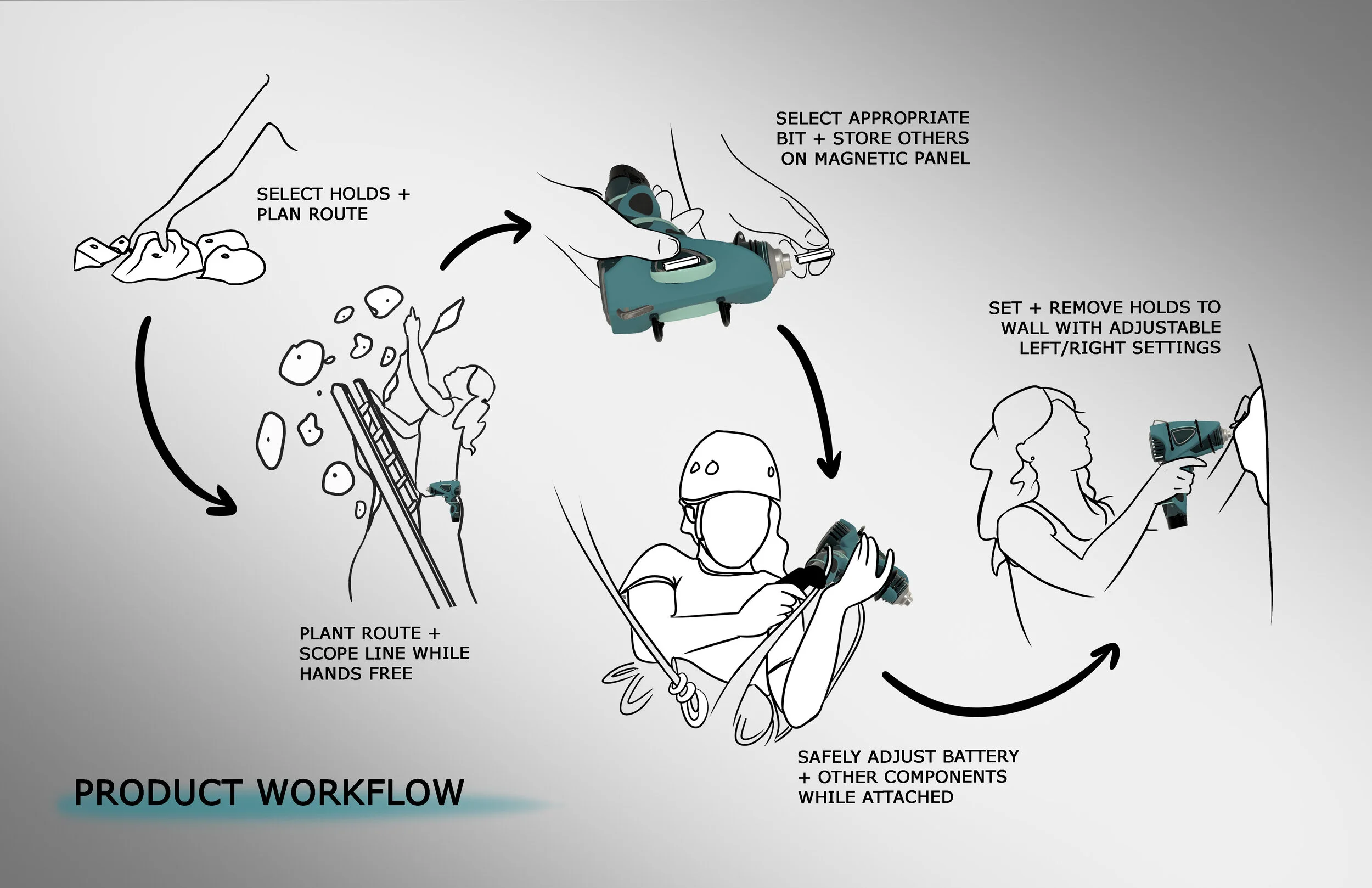 SELECT HOLDS +
PLAN ROUTE

PLANT ROUTE +
SCOPE LINE WHILE
HANDS FREE

SELECT APPROPRIATE
BIT + STORE OTHERS
ON MAGNETIC PANEL

SAFELY ADJUST BATTERY
+ OTHER COMPONENTS
WHILE ATTACHED

SET + REMOVE HOLDS TO
WALL WITH ADJUSTABLE
LEFT/RIGHT SETTINGS

PRODUCT WORKFLOW