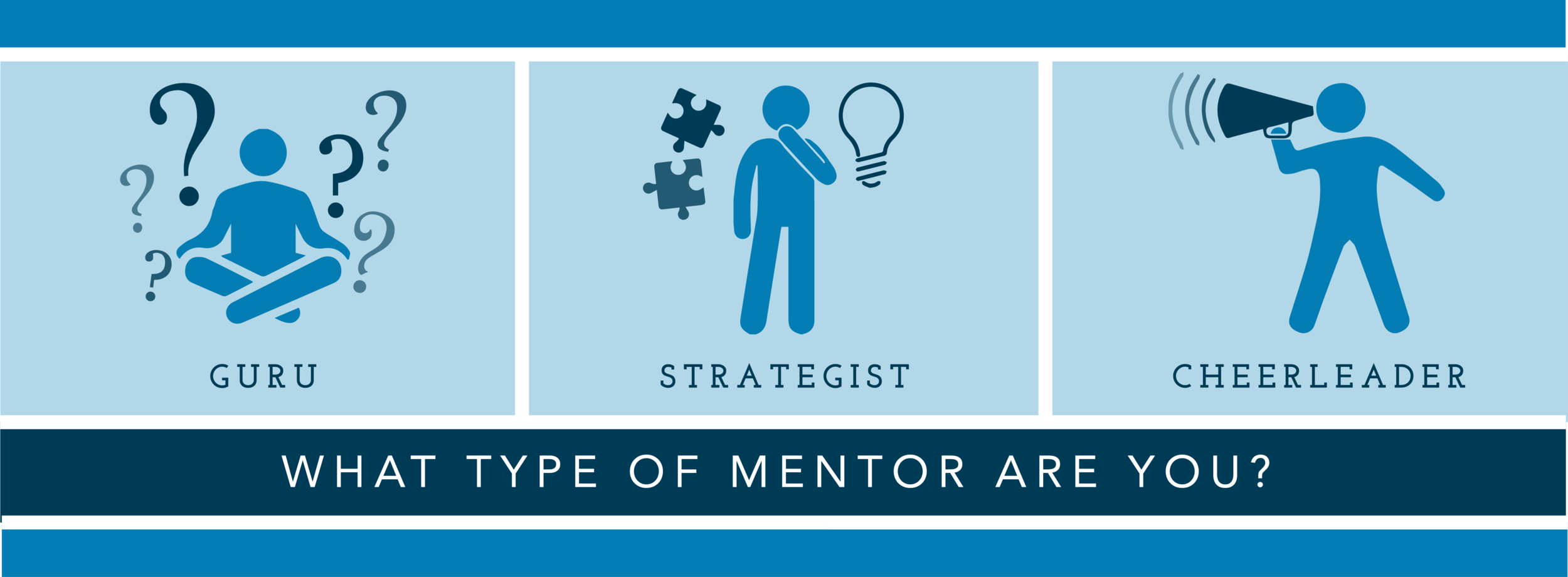 GURU

STRATEGIST

CHEERLEADER

WHAT TYPE OF MENTOR ARE YOU?