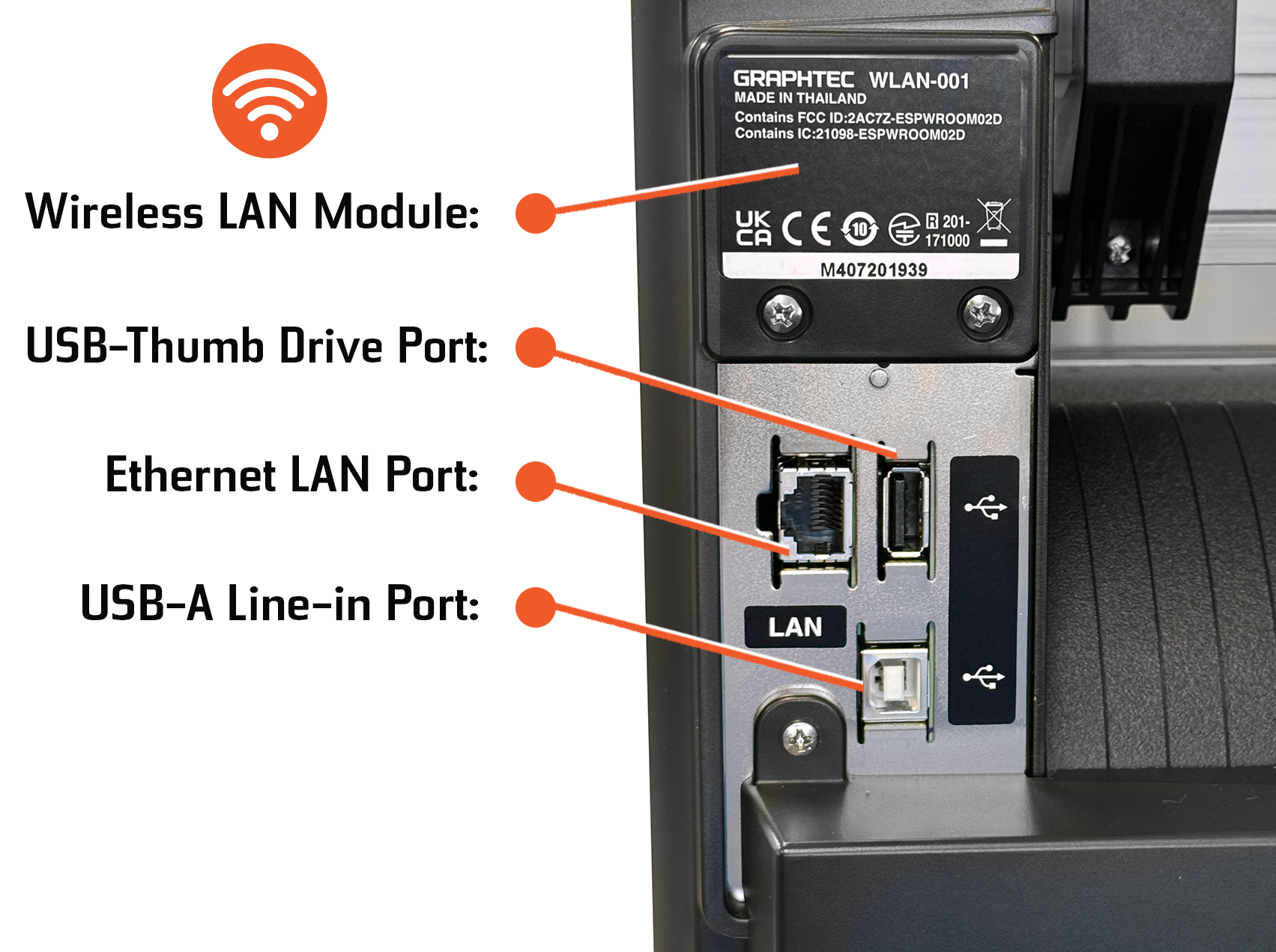 Wireless LAN Module:

USB-Thumb Drive Port:

Ethernet LAN Port:

USB-A Line-in Port:

GRAPHTEC WLAN-001
MADE IN THAILAND
Contains FCC ID:2AC7Z-ESPWROOM02D
Contains IC:21098-ESPWROOM02D

UK CA CE 10 R 201-171000

M407201939

LAN