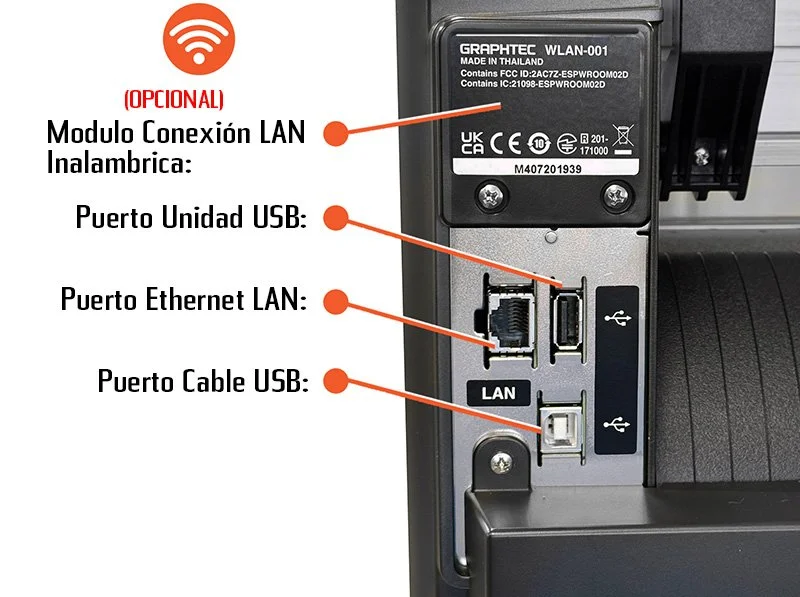 (OPCIONAL)
Modulo Conexión LAN Inalambrica:

Puerto Unidad USB:

Puerto Ethernet LAN:

Puerto Cable USB:

GRAPHTEC WLAN-001
MADE IN THAILAND
Contains FCC ID:2AC7Z-ESPWROOM02D
Contains IC:21098-ESPWROOM02D

UK CA CE 10 R 201-171000

M407201939

LAN