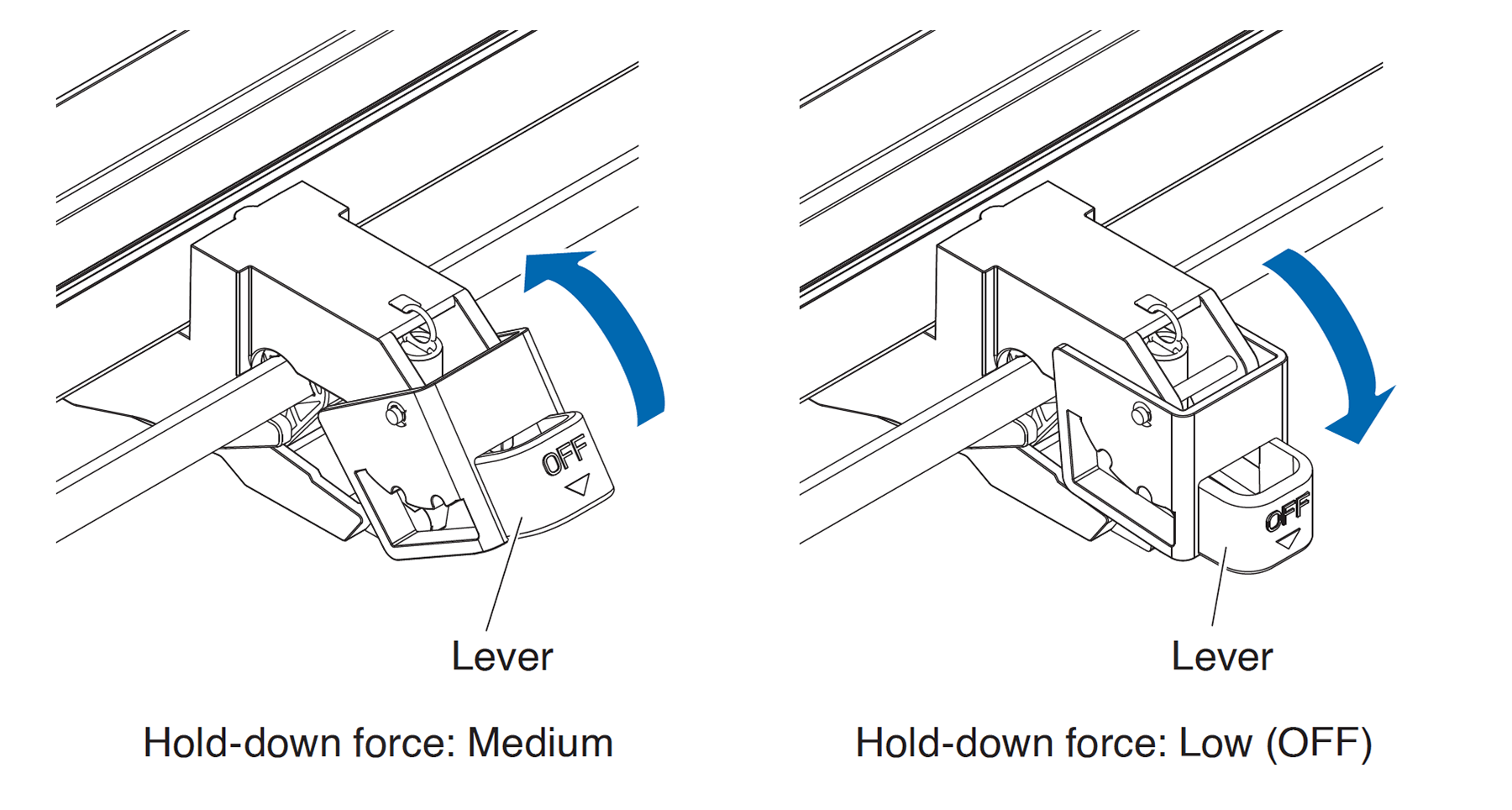 OFF
Lever

Hold-down force: Medium

OFF
Lever

Hold-down force: Low (OFF)