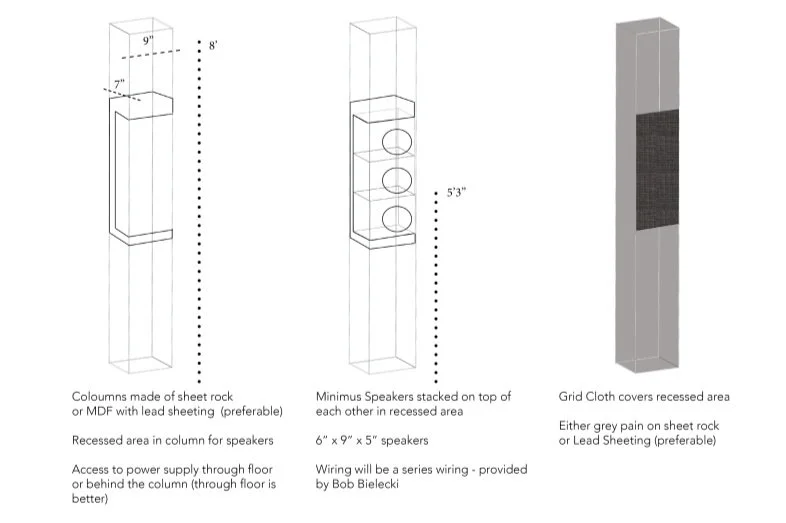 9"

8'

7"

5'3"

Coloumns made of sheet rock or MDF with lead sheeting (preferable)

Recessed area in column for speakers

Access to power supply through floor or behind the column (through floor is better)

Minimus Speakers stacked on top of each other in recessed area

6" x 9" x 5" speakers

Wiring will be a series wiring - provided by Bob Bielecki

Grid Cloth covers recessed area

Either grey pain on sheet rock or Lead Sheeting (preferable)