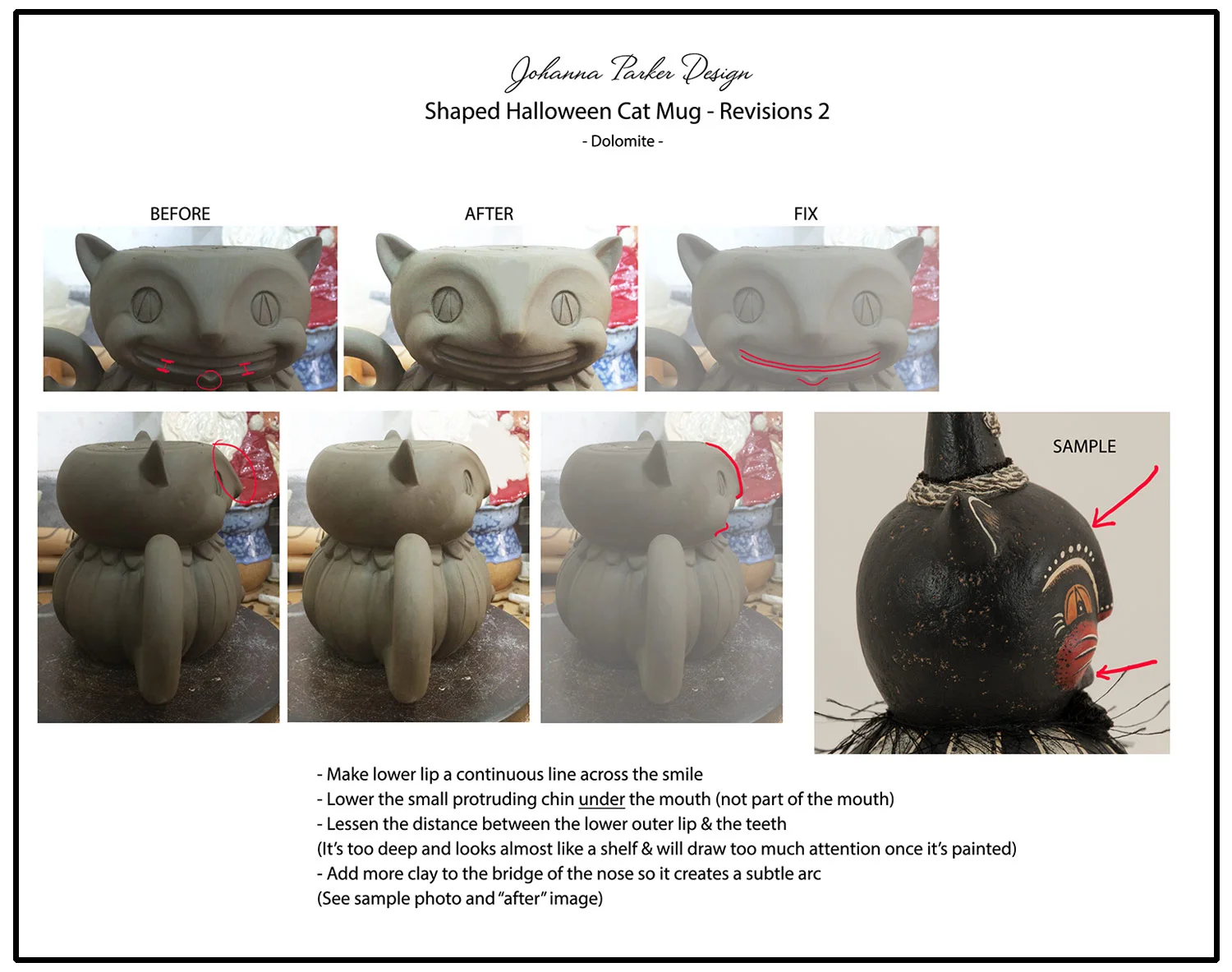 Johanna Parker Design
Shaped Halloween Cat Mug - Revisions 2
- Dolomite -

BEFORE

AFTER

FIX

SAMPLE

- Make lower lip a continuous line across the smile
- Lower the small protruding chin under the mouth (not part of the mouth)
- Lessen the distance between the lower outer lip & the teeth
(It's too deep and looks almost like a shelf & will draw too much attention once it's painted)
- Add more clay to the bridge of the nose so it creates a subtle arc
(See sample photo and "after" image)