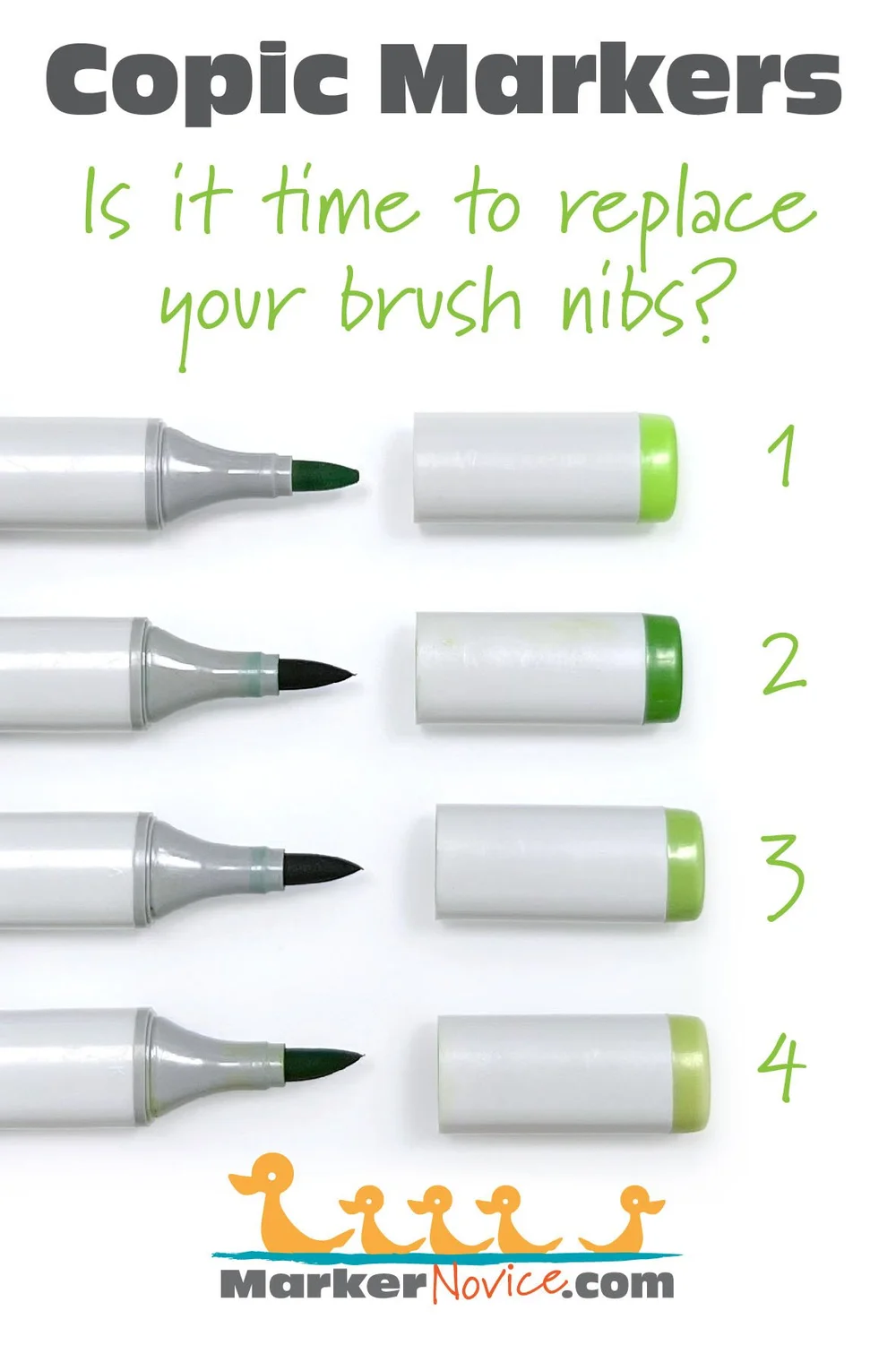 Copic Markers

Is it time to replace your brush nibs?

1

2

3

4

MarkerNovice.com