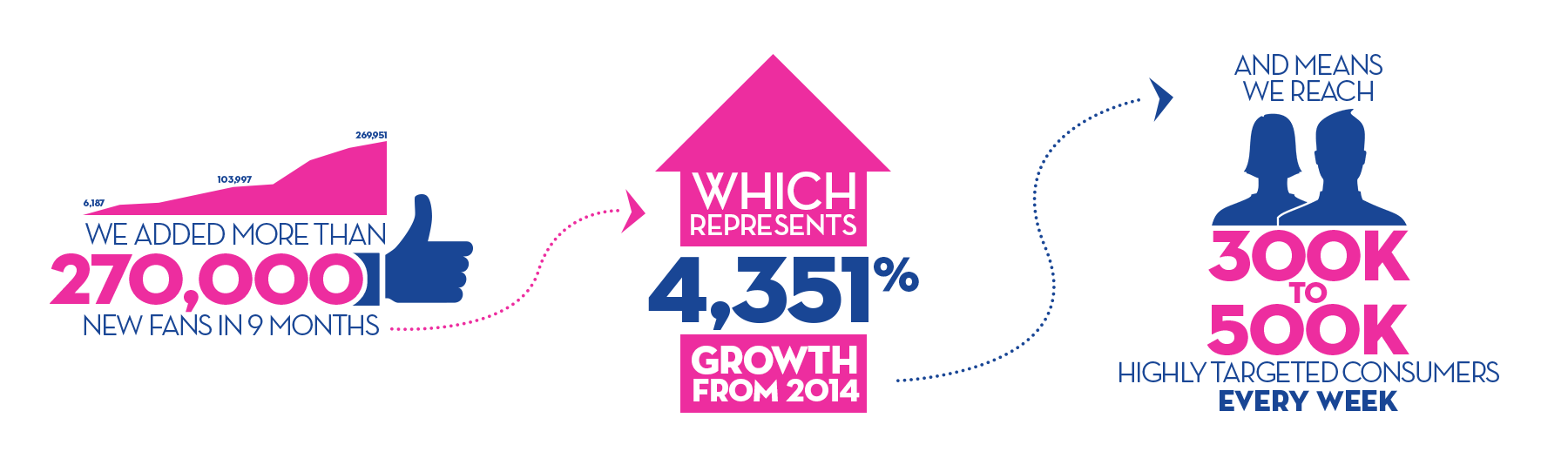 6,187

103,997

269,951

WE ADDED MORE THAN
270,000
NEW FANS IN 9 MONTHS

WHICH
REPRESENTS
4,351%
GROWTH
FROM 2014

AND MEANS
WE REACH
300K
TO
500K
HIGHLY TARGETED CONSUMERS
EVERY WEEK