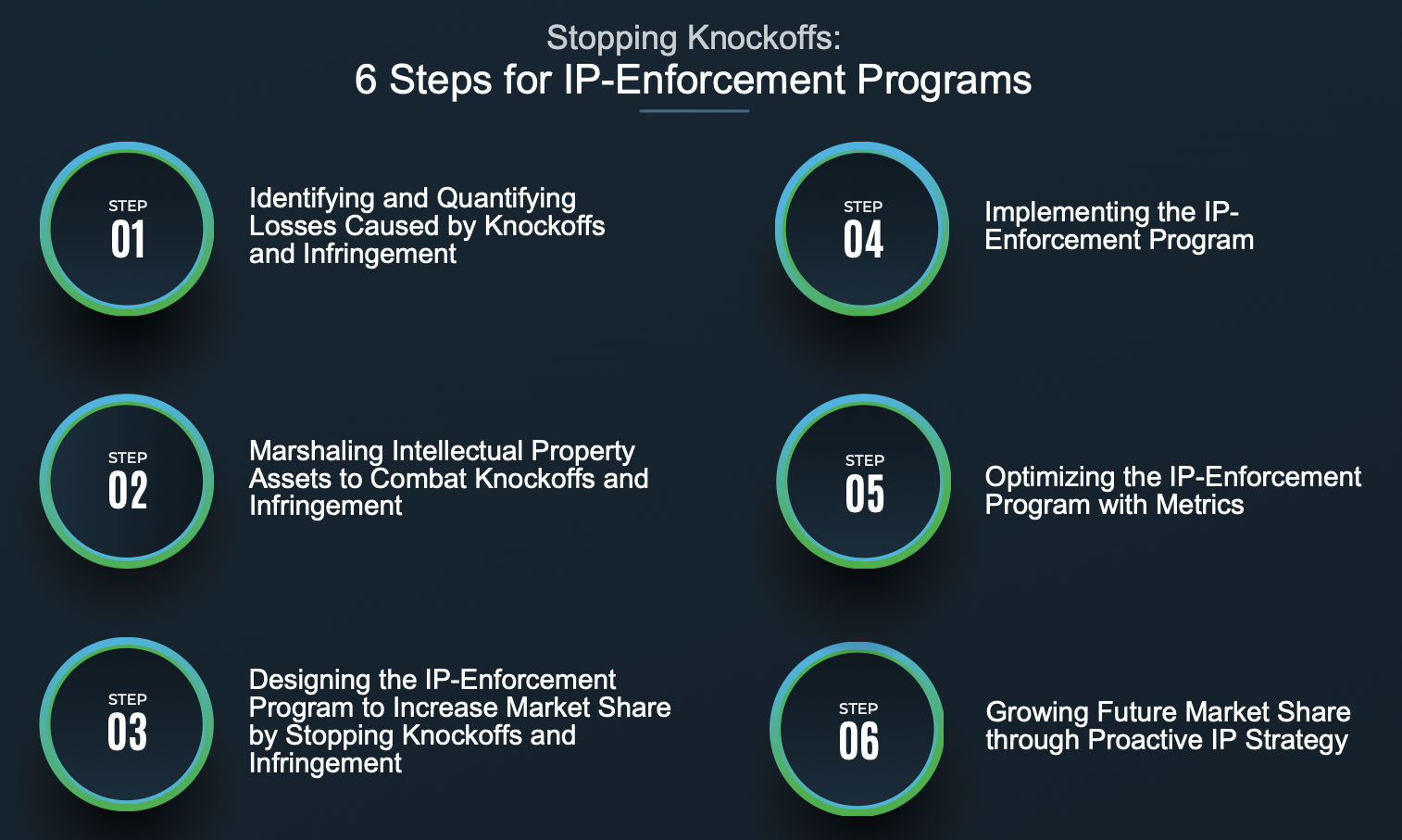 Stopping Knockoffs:
6 Steps for IP-Enforcement Programs

STEP
01

Identifying and Quantifying Losses Caused by Knockoffs and Infringement

STEP
02

Marshaling Intellectual Property Assets to Combat Knockoffs and Infringement

STEP
03

Designing the IP-Enforcement Program to Increase Market Share by Stopping Knockoffs and Infringement

STEP
04

Implementing the IP-Enforcement Program

STEP
05

Optimizing the IP-Enforcement Program with Metrics

STEP
06

Growing Future Market Share through Proactive IP Strategy