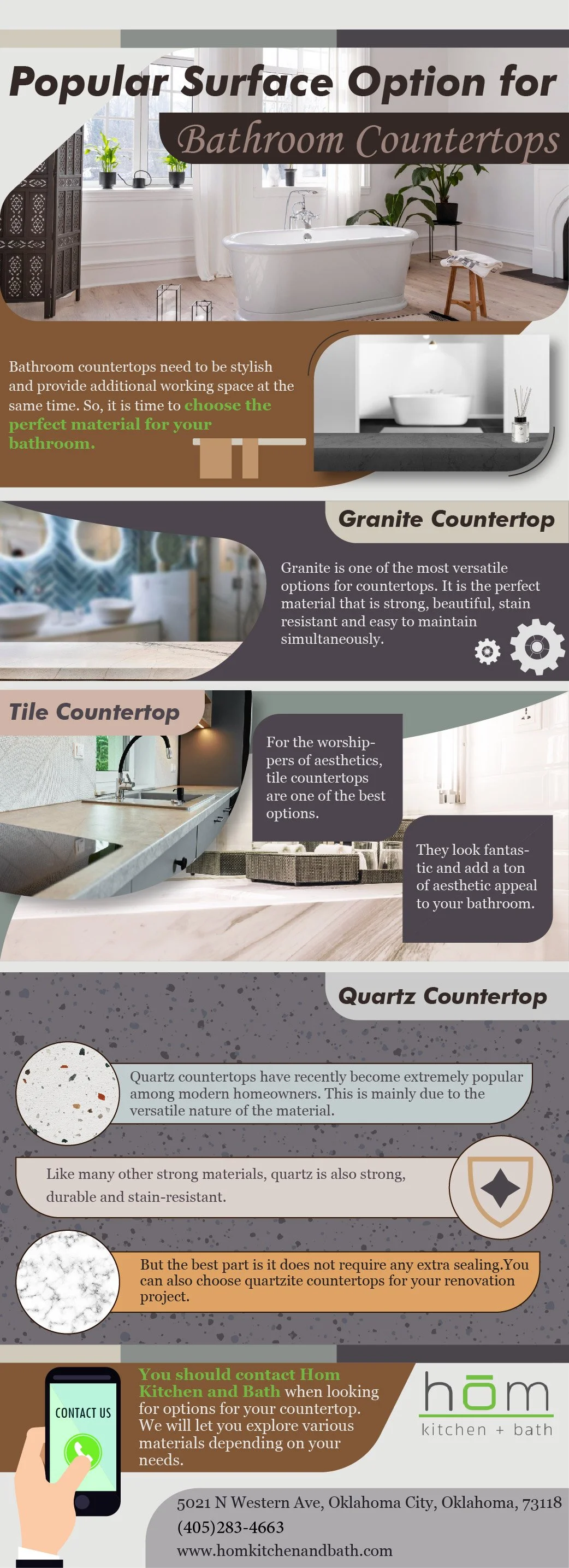 Popular Surface Option for
Bathroom Countertops

Bathroom countertops need to be stylish and provide additional working space at the same time. So, it is time to choose the perfect material for your bathroom.

Granite Countertop

Granite is one of the most versatile options for countertops. It is the perfect material that is strong, beautiful, stain resistant and easy to maintain simultaneously.

Tile Countertop

For the worshippers of aesthetics, tile countertops are one of the best options.

They look fantastic and add a ton of aesthetic appeal to your bathroom.

Quartz Countertop

Quartz countertops have recently become extremely popular among modern homeowners. This is mainly due to the versatile nature of the material.

Like many other strong materials, quartz is also strong, durable and stain-resistant.

But the best part is it does not require any extra sealing.You can also choose quartzite countertops for your renovation project.

CONTACT US

You should contact Hom Kitchen and Bath when looking for options for your countertop. We will let you explore various materials depending on your needs.

hōm
kitchen + bath

5021 N Western Ave, Oklahoma City, Oklahoma, 73118
(405)283-4663
www.homkitchenandbath.com