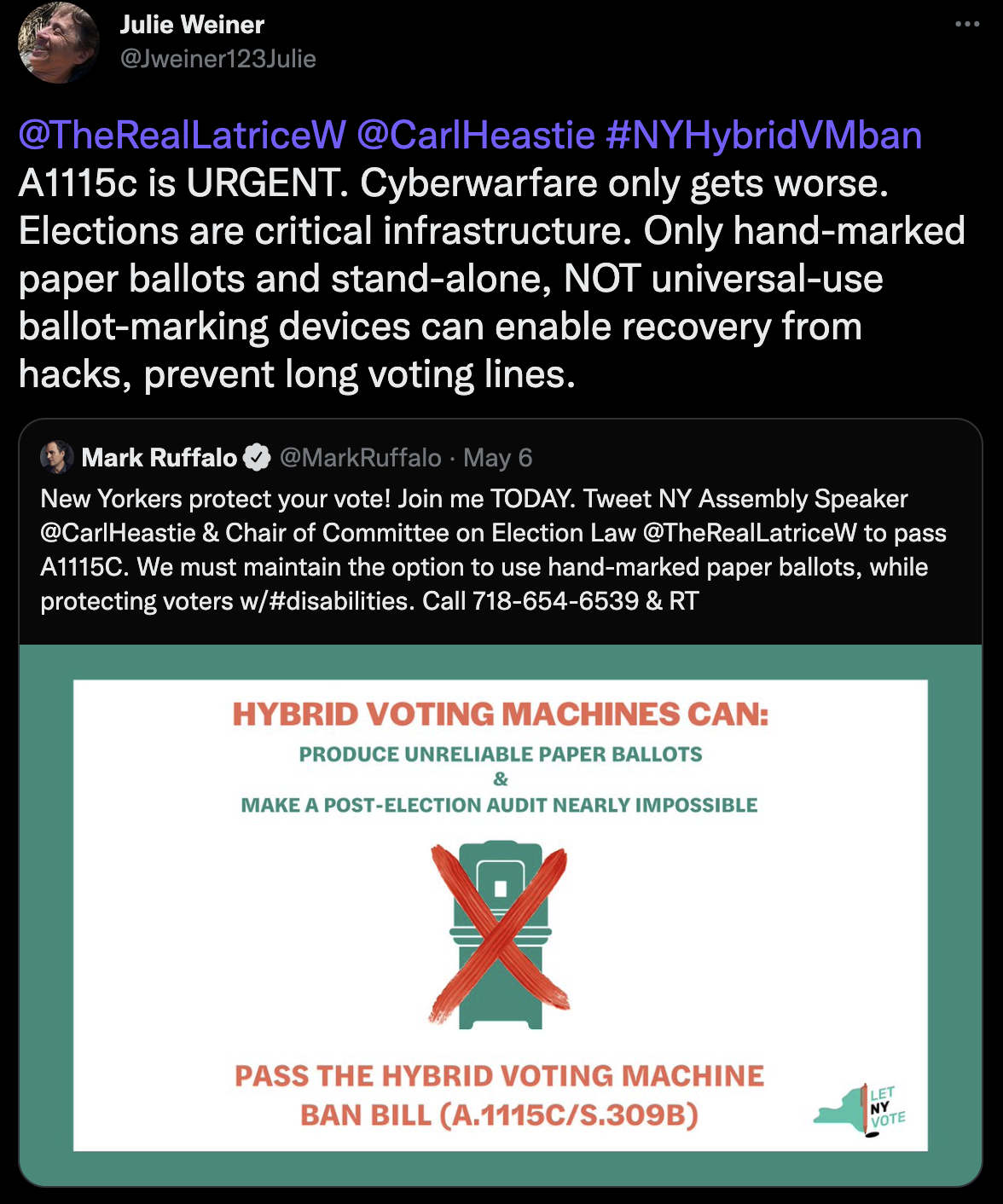 Julie Weiner
@Jweiner123Julie

@TheRealLatriceW @CarlHeastie #NYHybridVMban A1115c is URGENT. Cyberwarfare only gets worse. Elections are critical infrastructure. Only hand-marked paper ballots and stand-alone, NOT universal-use ballot-marking devices can enable recovery from hacks, prevent long voting lines.

Mark Ruffalo @MarkRuffalo · May 6
New Yorkers protect your vote! Join me TODAY. Tweet NY Assembly Speaker @CarlHeastie & Chair of Committee on Election Law @TheRealLatriceW to pass A1115C. We must maintain the option to use hand-marked paper ballots, while protecting voters w/#disabilities. Call 718-654-6539 & RT

HYBRID VOTING MACHINES CAN:
PRODUCE UNRELIABLE PAPER BALLOTS
&
MAKE A POST-ELECTION AUDIT NEARLY IMPOSSIBLE

PASS THE HYBRID VOTING MACHINE BAN BILL (A.1115C/S.309B)

LET NY VOTE