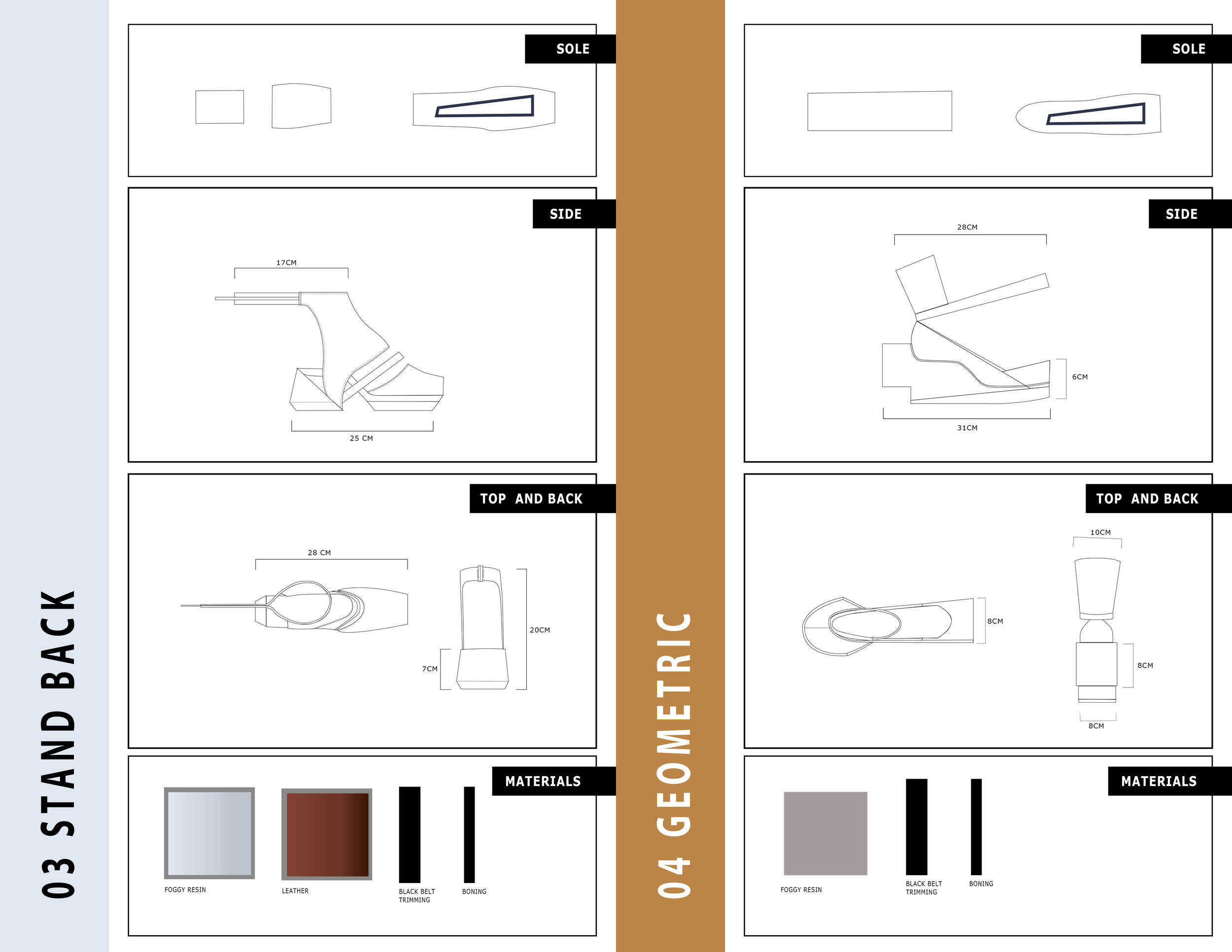 03 STAND BACK

SOLE

SIDE

17CM

25 CM

TOP AND BACK

28 CM

20CM

7CM

MATERIALS

FOGGY RESIN

LEATHER

BLACK BELT TRIMMING

BONING

04 GEOMETRIC

SOLE

SIDE

28CM

6CM

31CM

TOP AND BACK

10CM

8CM

8CM

8CM

MATERIALS

FOGGY RESIN

BLACK BELT TRIMMING

BONING