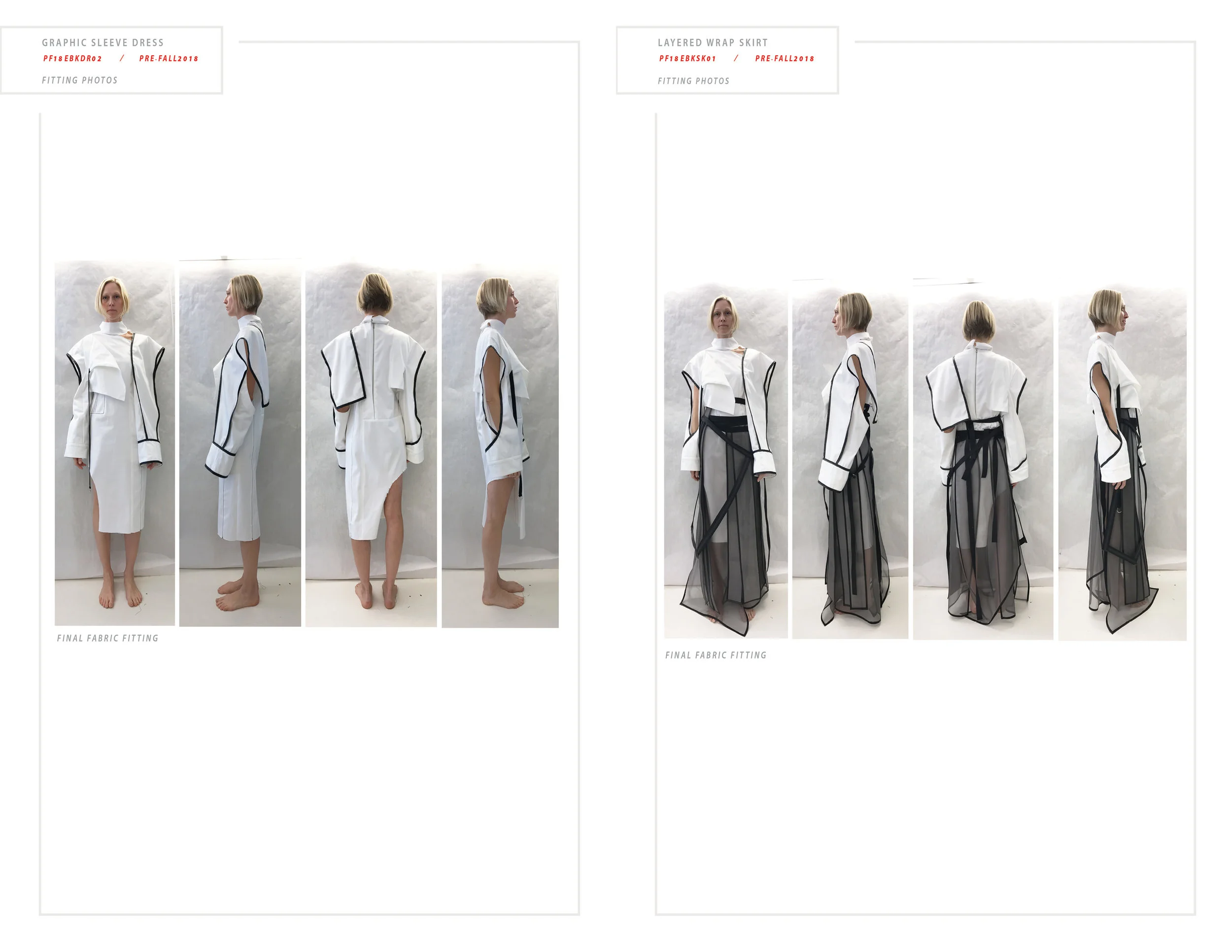 GRAPHIC SLEEVE DRESS
PF18EBKDR02 / PRE-FALL2018
FITTING PHOTOS

FINAL FABRIC FITTING

LAYERED WRAP SKIRT
PF18EBKSK01 / PRE-FALL2018
FITTING PHOTOS

FINAL FABRIC FITTING