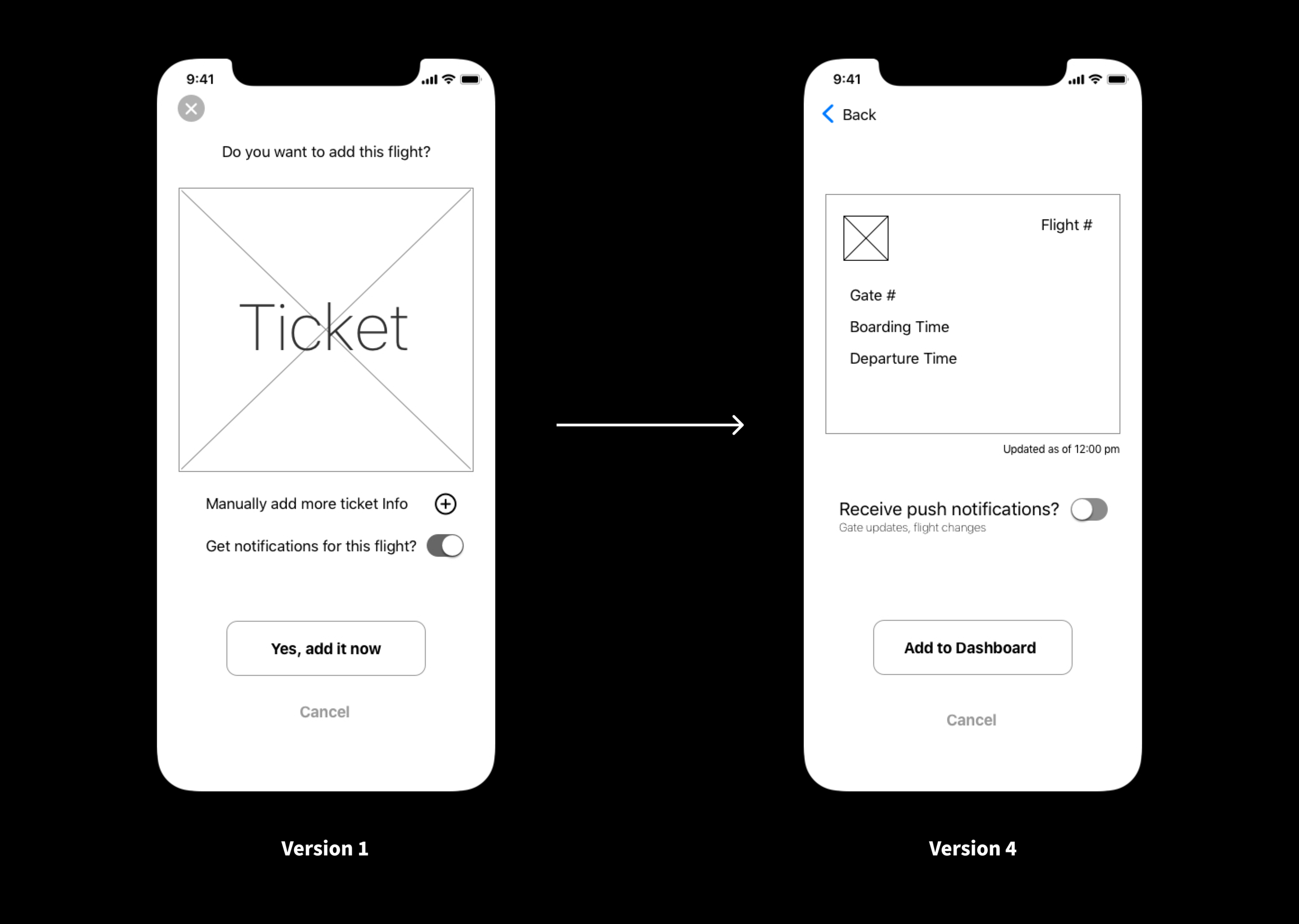 9:41

Do you want to add this flight?

Ticket

Manually add more ticket Info

Get notifications for this flight?

Yes, add it now

Cancel

Version 1

9:41

Back

Flight #

Gate #

Boarding Time

Departure Time

Updated as of 12:00 pm

Receive push notifications?

Gate updates, flight changes

Add to Dashboard

Cancel

Version 4