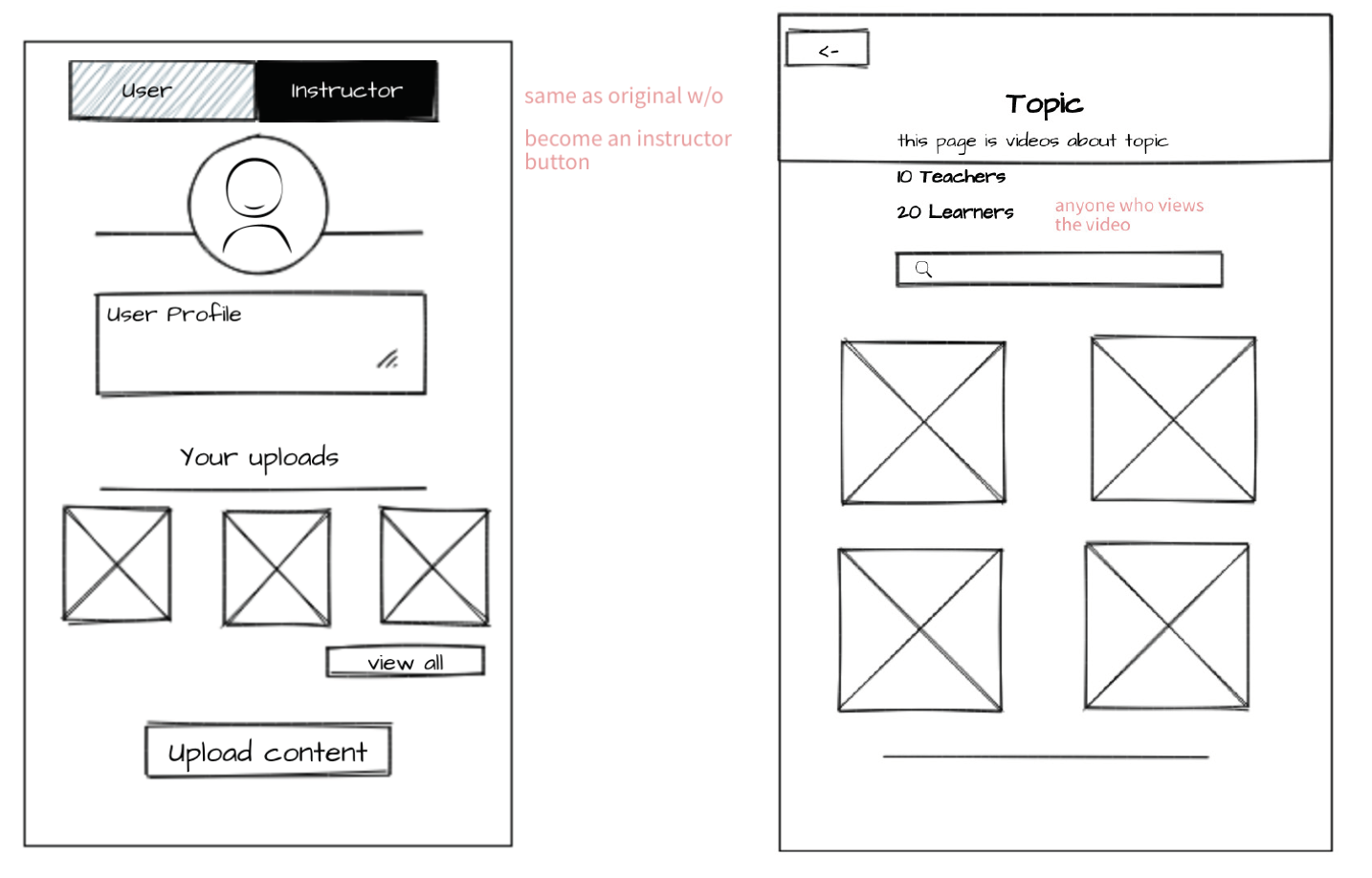 User Instructor

User Profile

Your uploads

view all

Upload content

same as original w/o

become an instructor button

<-

Topic

this page is videos about topic

10 Teachers

20 Learners

anyone who views the video