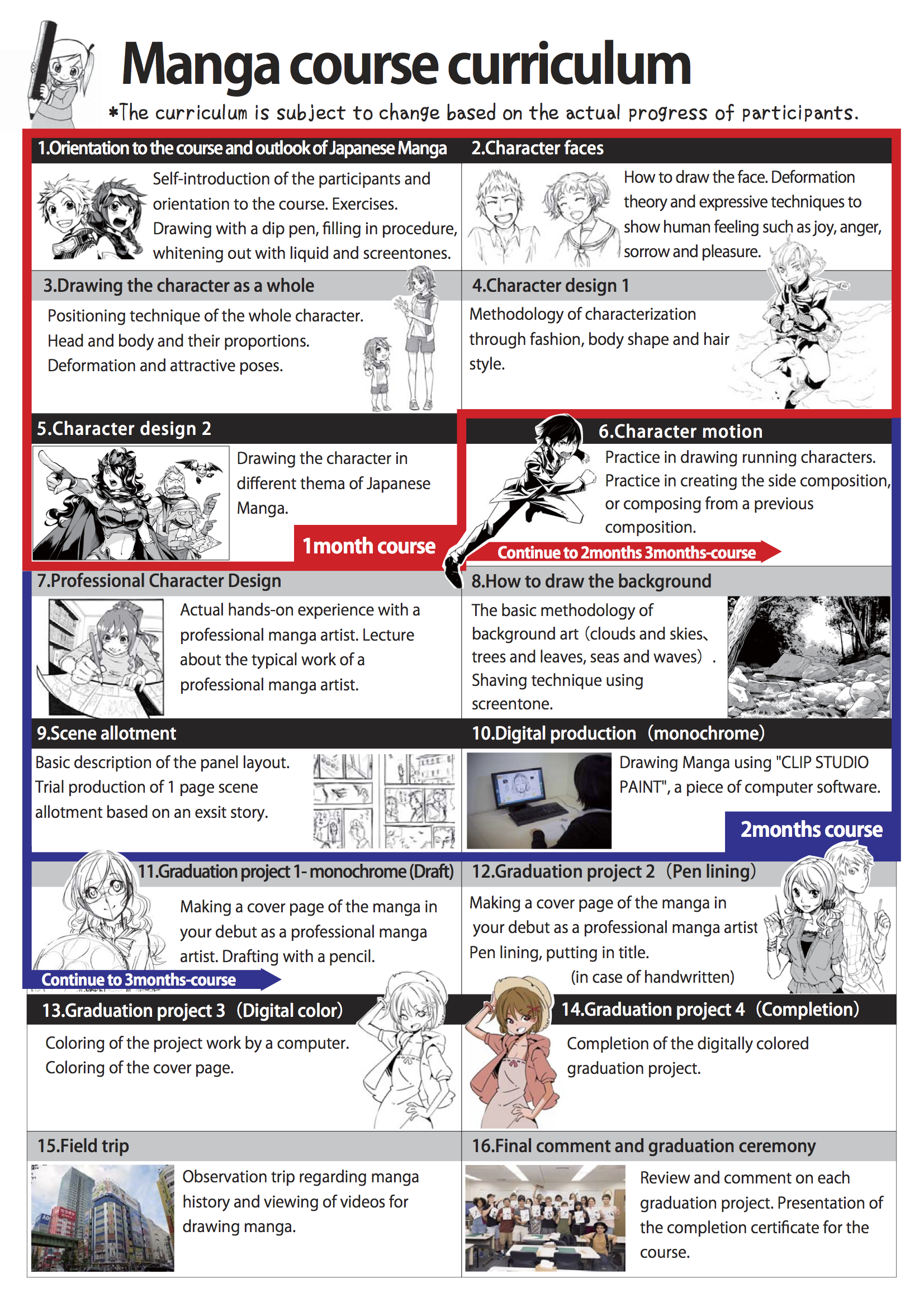 Manga course curriculum

*The curriculum is subject to change based on the actual progress of participants.

1.Orientation to the course and outlook of Japanese Manga

Self-introduction of the participants and orientation to the course. Exercises. Drawing with a dip pen, filling in procedure, whitening out with liquid and screentones.

2.Character faces

How to draw the face. Deformation theory and expressive techniques to show human feeling such as joy, anger, sorrow and pleasure.

3.Drawing the character as a whole

Positioning technique of the whole character. Head and body and their proportions. Deformation and attractive poses.

4.Character design 1

Methodology of characterization through fashion, body shape and hair style.

5.Character design 2

Drawing the character in different thema of Japanese Manga.

1month course

6.Character motion

Practice in drawing running characters. Practice in creating the side composition, or composing from a previous composition.

Continue to 2months 3months-course

7.Professional Character Design

Actual hands-on experience with a professional manga artist. Lecture about the typical work of a professional manga artist.

8.How to draw the background

The basic methodology of background art（clouds and skies、trees and leaves, seas and waves）. Shaving technique using screentone.

9.Scene allotment

Basic description of the panel layout. Trial production of 1 page scene allotment based on an exsit story.

10.Digital production（monochrome）

Drawing Manga using "CLIP STUDIO PAINT", a piece of computer software.

2months course

11.Graduation project 1- monochrome (Draft)

Making a cover page of the manga in your debut as a professional manga artist. Drafting with a pencil.

Continue to 3months-course

12.Graduation project 2（Pen lining）

Making a cover page of the manga in your debut as a professional manga artist Pen lining, putting in title.
(in case of handwritten)

13.Graduation project 3（Digital color）

Coloring of the project work by a computer. Coloring of the cover page.

14.Graduation project 4（Completion）

Completion of the digitally colored graduation project.

15.Field trip

Observation trip regarding manga history and viewing of videos for drawing manga.

16.Final comment and graduation ceremony

Review and comment on each graduation project. Presentation of the completion certificate for the course.