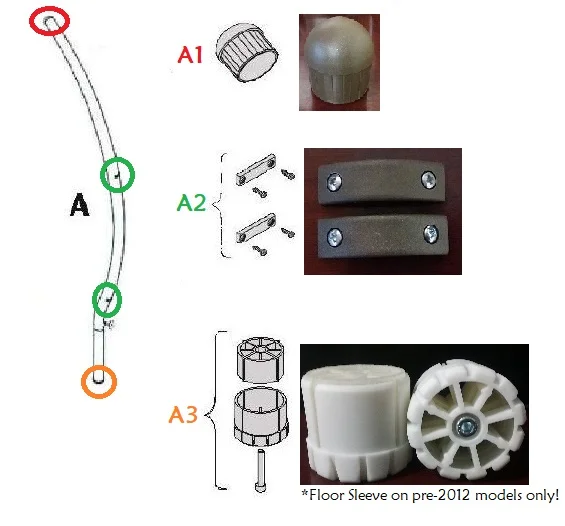 A

A1

A2

A3

*Floor Sleeve on pre-2012 models only!