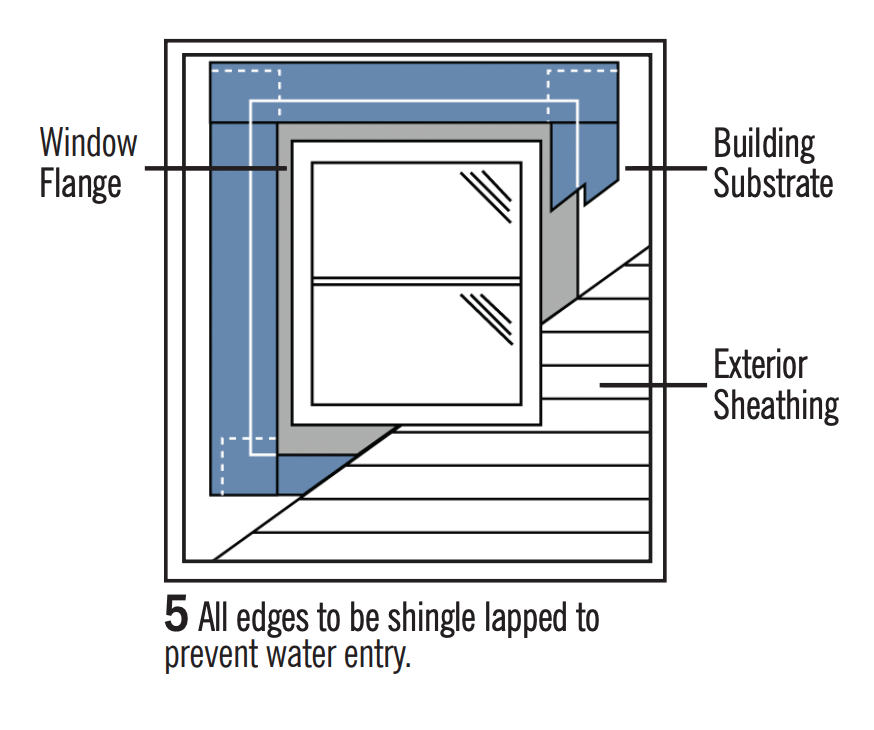 Window Flange

Building Substrate

Exterior Sheathing

5 All edges to be shingle lapped to prevent water entry.