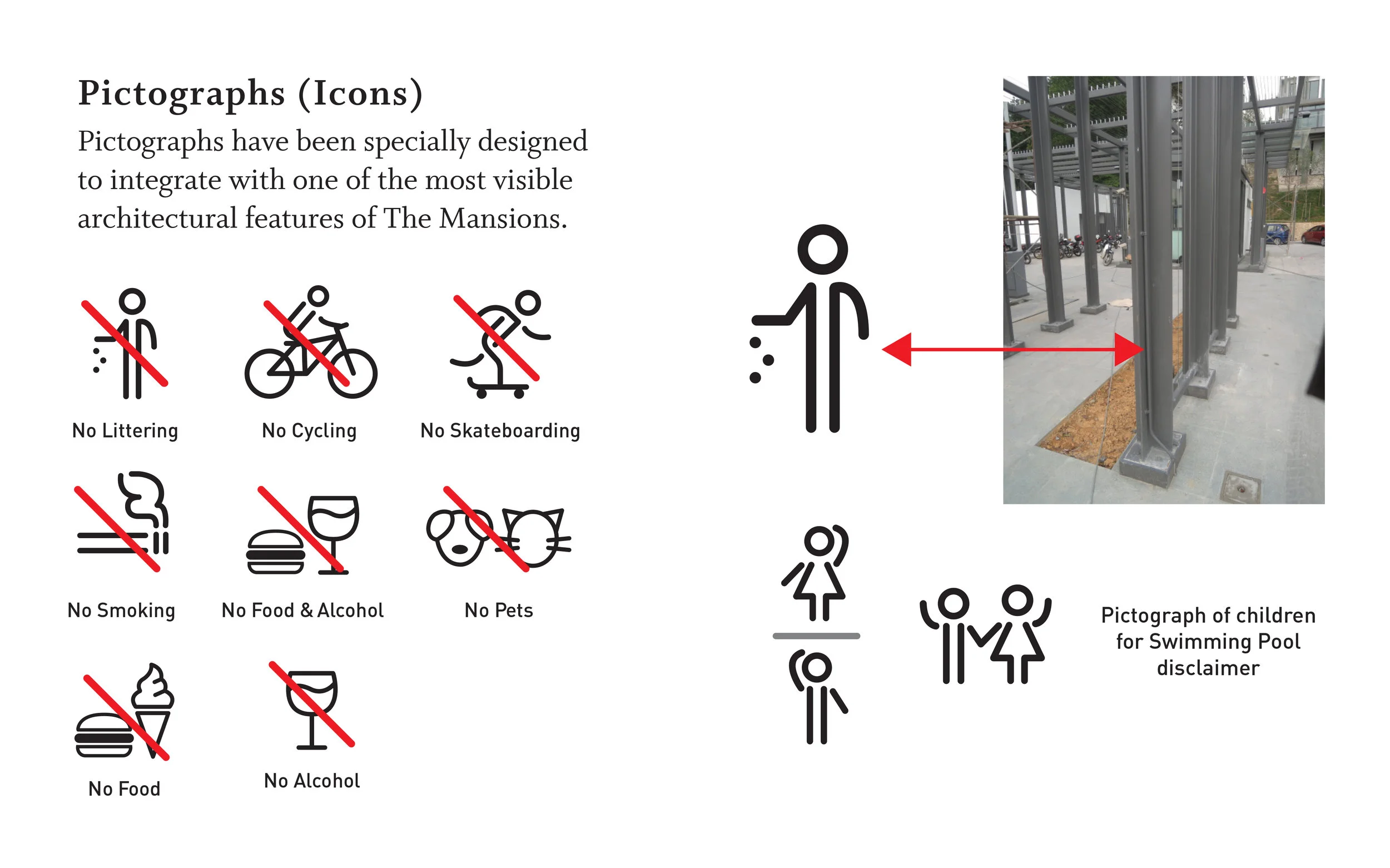 Pictographs (Icons)

Pictographs have been specially designed to integrate with one of the most visible architectural features of The Mansions.

No Littering

No Cycling

No Skateboarding

No Smoking

No Food & Alcohol

No Pets

No Food

No Alcohol

Pictograph of children for Swimming Pool disclaimer