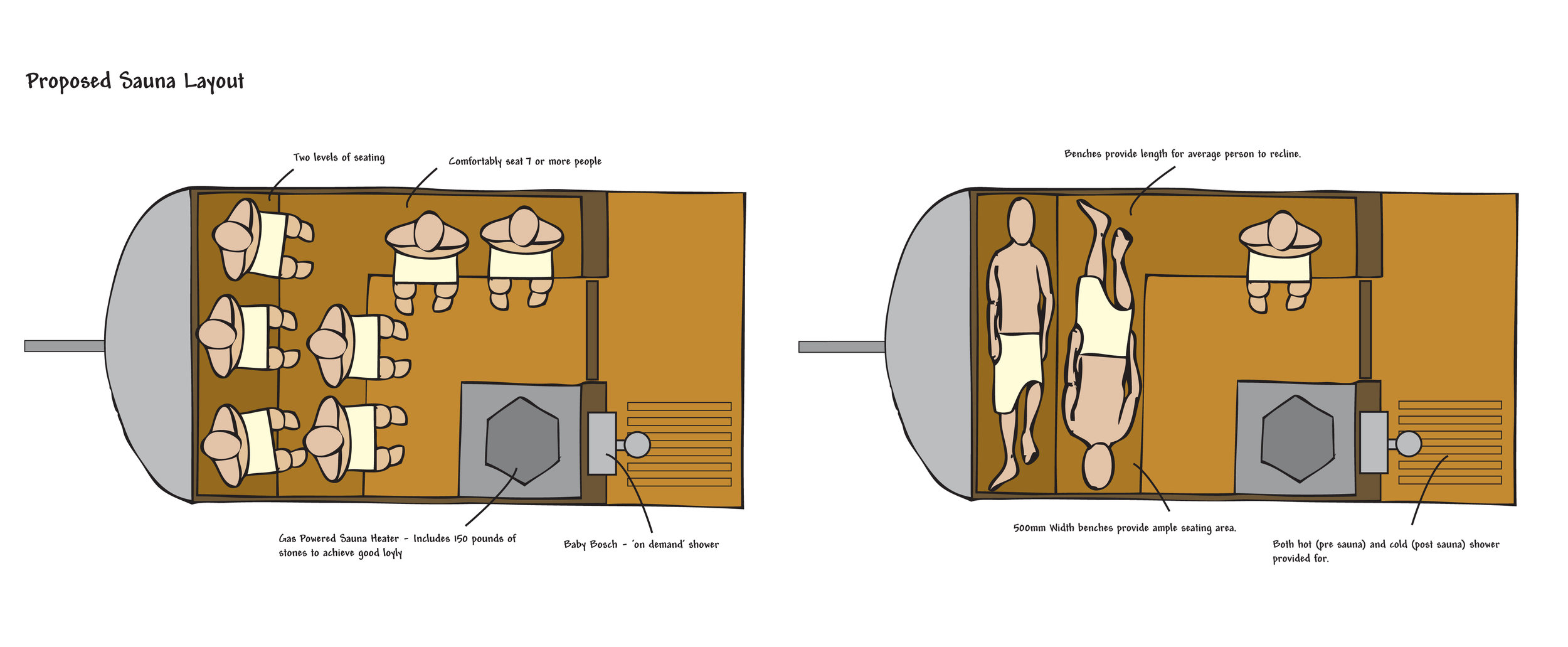 Proposed Sauna Layout

Two levels of seating

Comfortably seat 7 or more people

Gas Powered Sauna Heater - Includes 150 pounds of stones to achieve good loyly

Baby Bosch - 'on demand' shower

Benches provide length for average person to recline.

500mm Width benches provide ample seating area.

Both hot (pre sauna) and cold (post sauna) shower provided for.