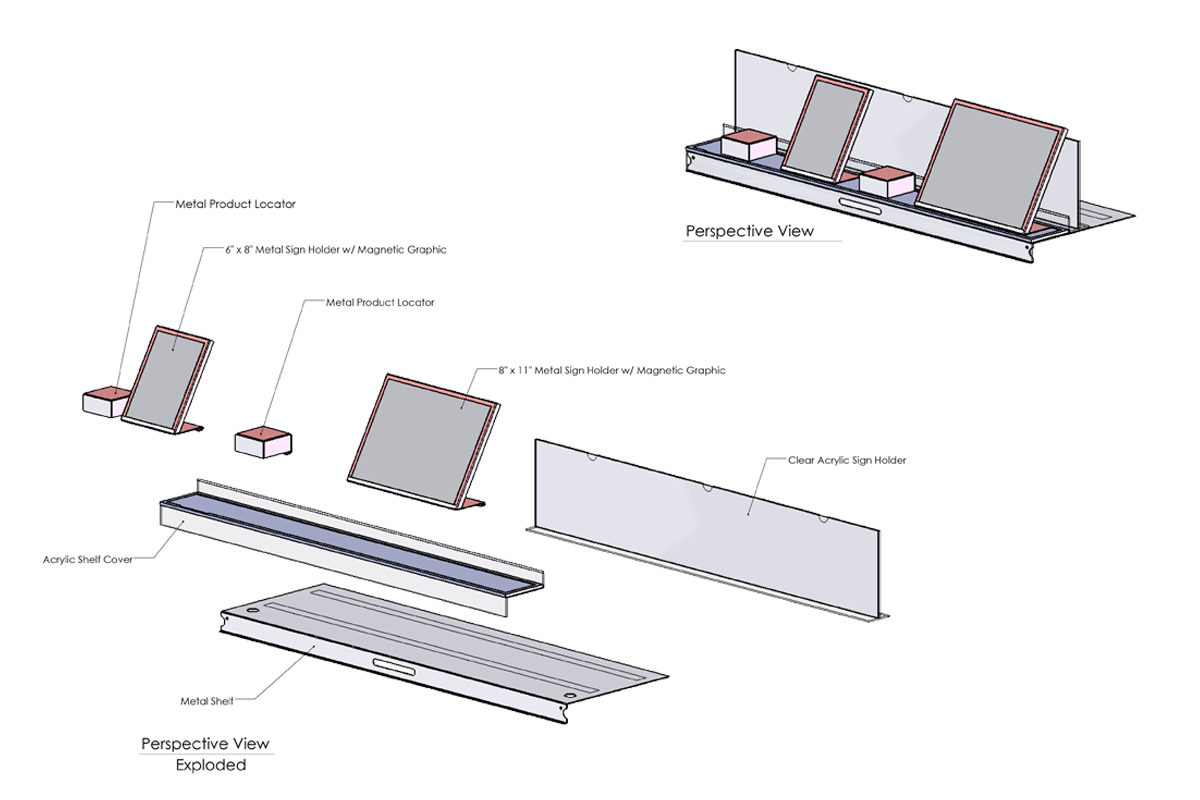 Perspective View

Metal Product Locator

6" x 8" Metal Sign Holder w/ Magnetic Graphic

Metal Product Locator

8" x 11" Metal Sign Holder w/ Magnetic Graphic

Clear Acrylic Sign Holder

Acrylic Shelf Cover

Metal Shelf

Perspective View
Exploded