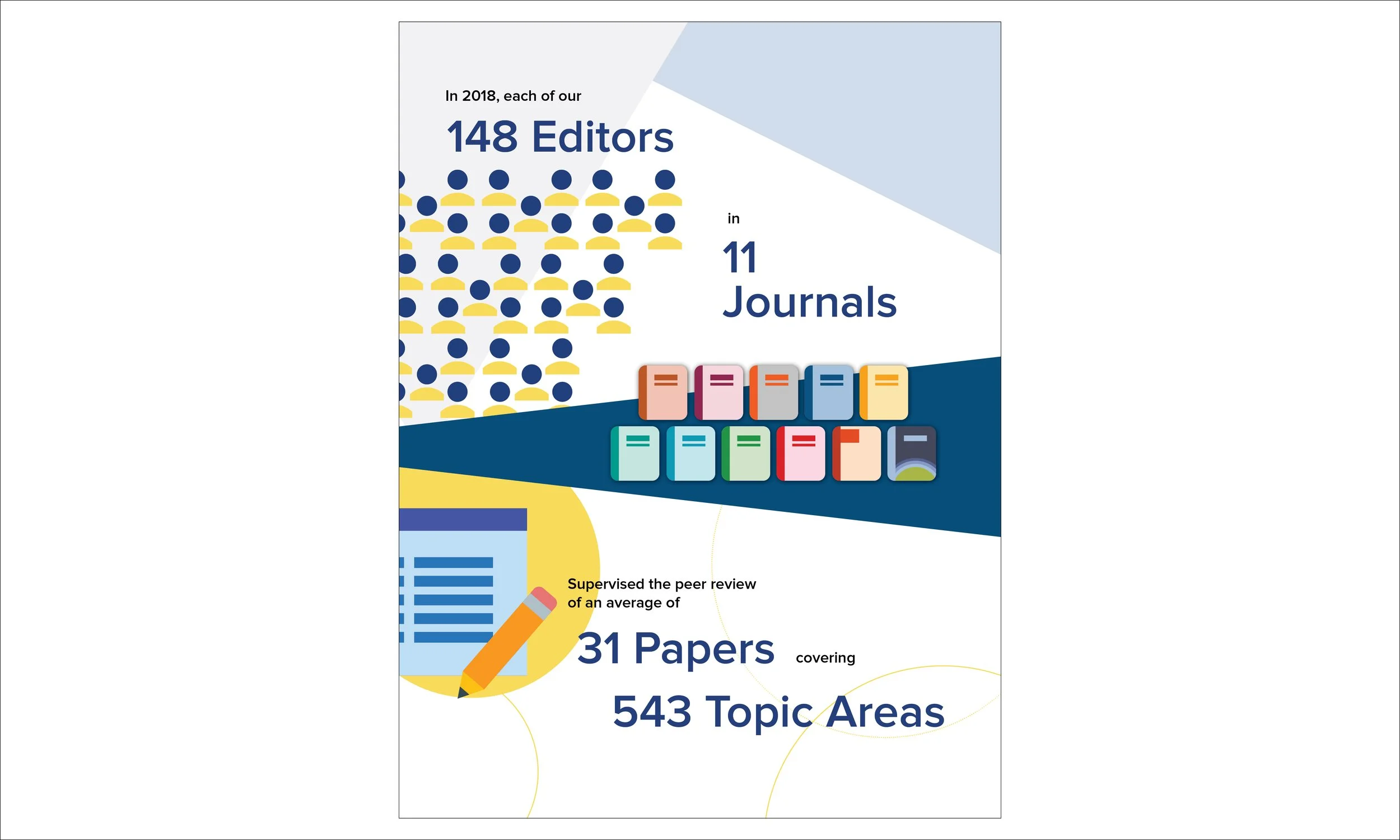 In 2018, each of our

148 Editors

in

11 Journals

Supervised the peer review of an average of

31 Papers covering

543 Topic Areas