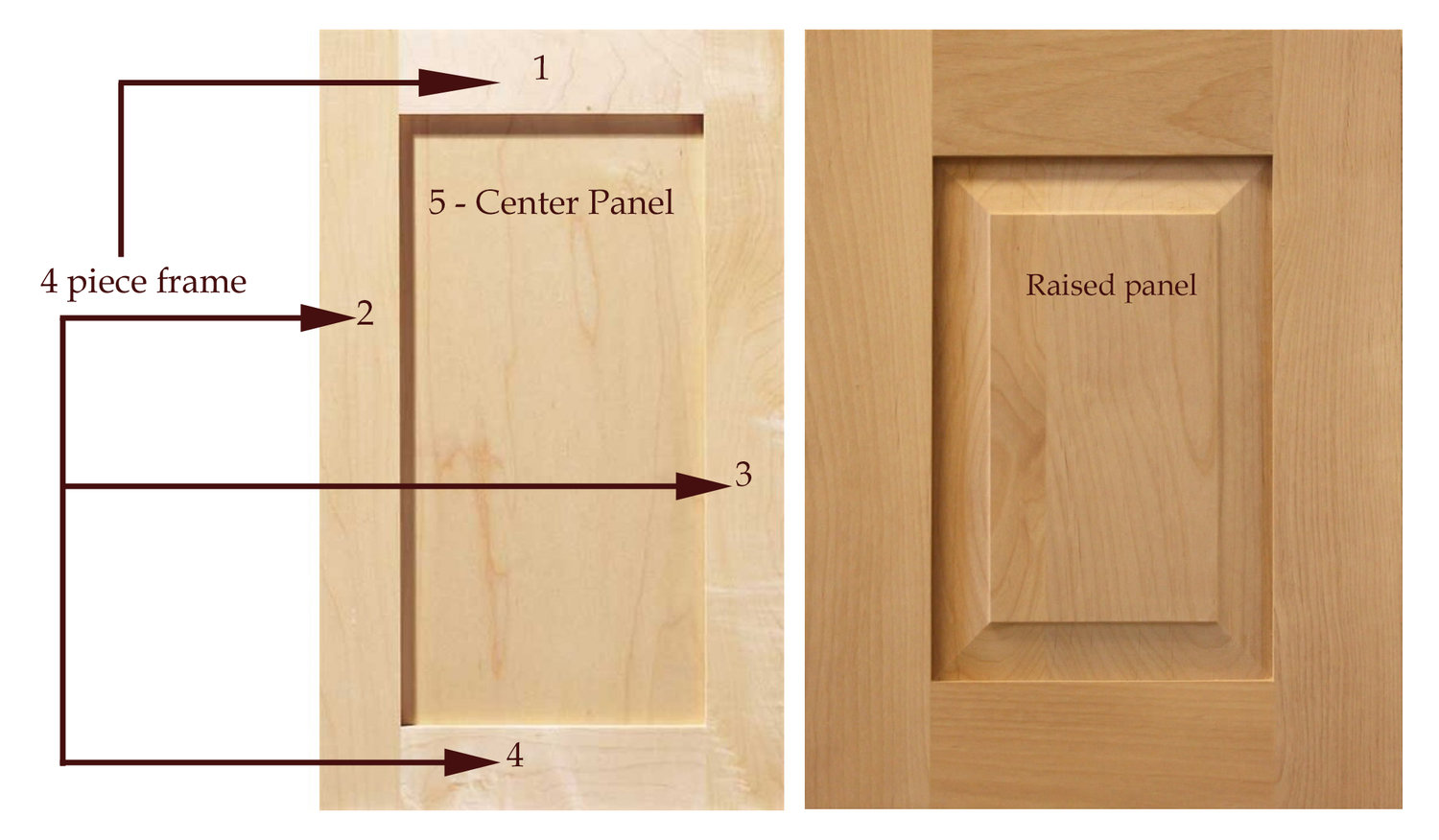 1

5 - Center Panel

4 piece frame

2

3

4

Raised panel