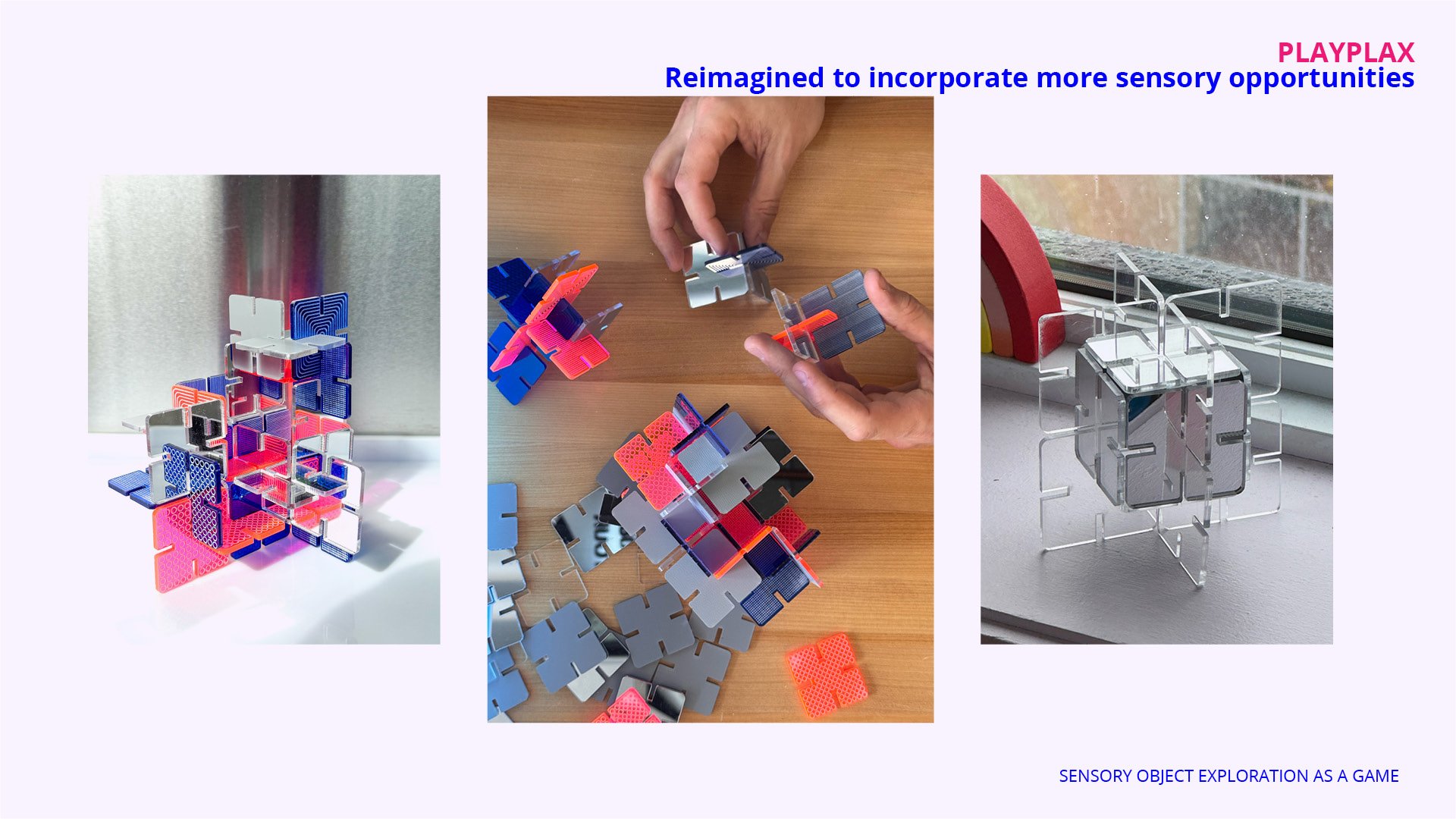 PLAYPLAX
Reimagined to incorporate more sensory opportunities

SENSORY OBJECT EXPLORATION AS A GAME