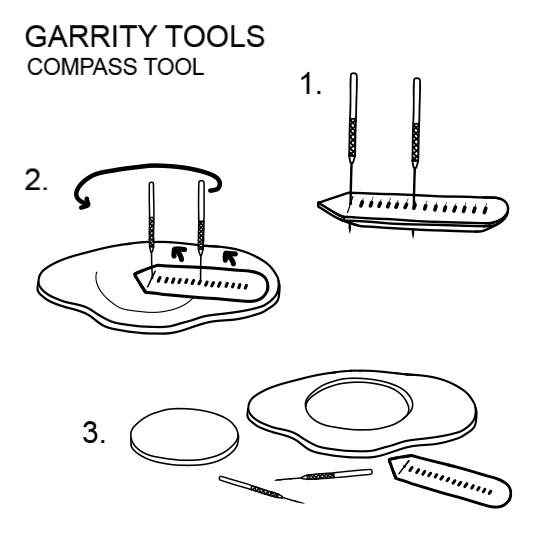 GARRITY TOOLS
COMPASS TOOL

1.

2.

3.