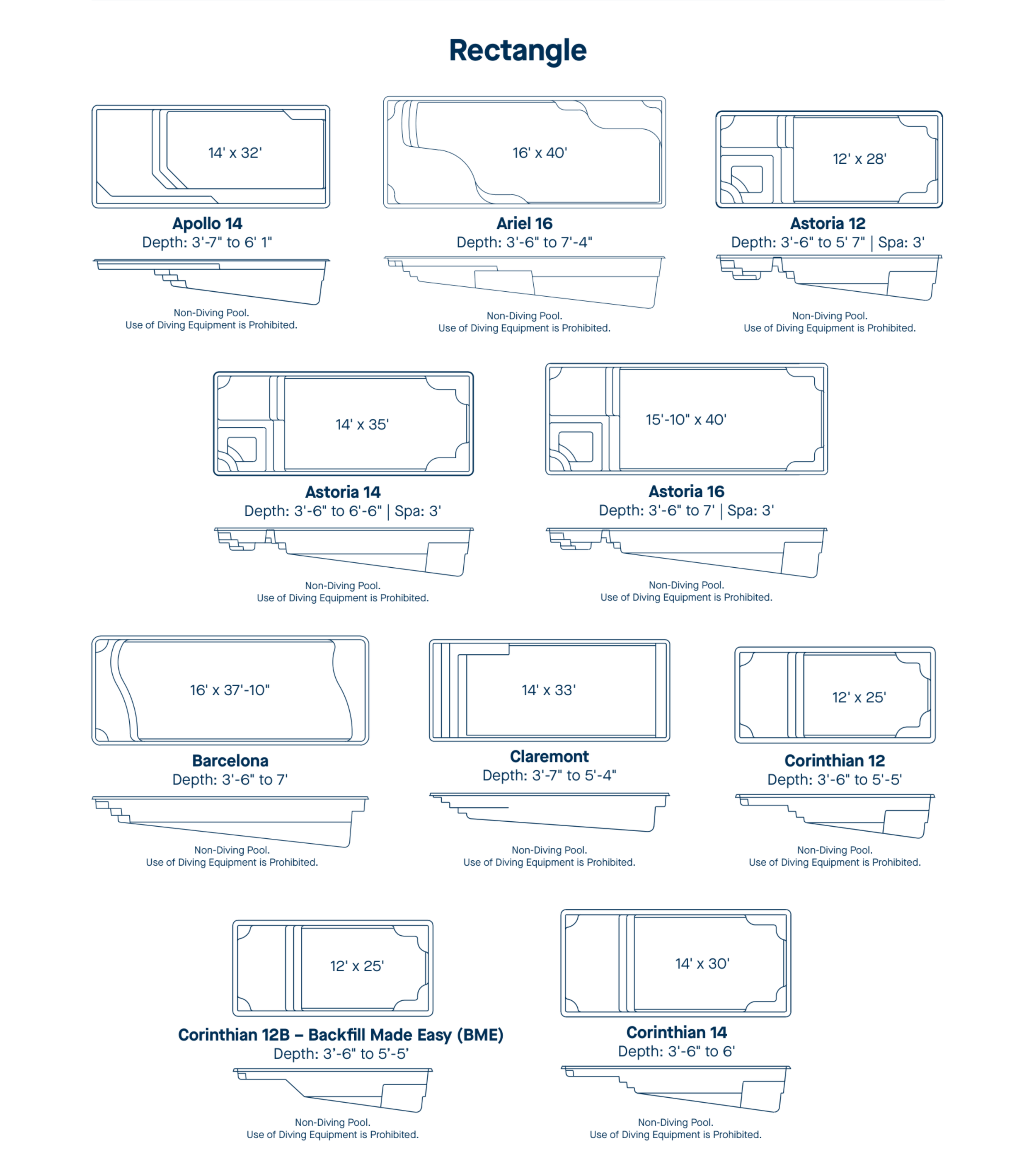 Rectangle

14' x 32'

Apollo 14
Depth: 3'-7" to 6' 1"

Non-Diving Pool.
Use of Diving Equipment is Prohibited.

16' x 40'

Ariel 16
Depth: 3'-6" to 7'-4"

Non-Diving Pool.
Use of Diving Equipment is Prohibited.

12' x 28'

Astoria 12
Depth: 3'-6" to 5' 7" | Spa: 3'

Non-Diving Pool.
Use of Diving Equipment is Prohibited.

14' x 35'

Astoria 14
Depth: 3'-6" to 6'-6" | Spa: 3'

Non-Diving Pool.
Use of Diving Equipment is Prohibited.

15'-10" x 40'

Astoria 16
Depth: 3'-6" to 7' | Spa: 3'

Non-Diving Pool.
Use of Diving Equipment is Prohibited.

16' x 37'-10"

Barcelona
Depth: 3'-6" to 7'

Non-Diving Pool.
Use of Diving Equipment is Prohibited.

14' x 33'

Claremont
Depth: 3'-7" to 5'-4"

Non-Diving Pool.
Use of Diving Equipment is Prohibited.

12' x 25'

Corinthian 12
Depth: 3'-6" to 5'-5'

Non-Diving Pool.
Use of Diving Equipment is Prohibited.

12' x 25'

Corinthian 12B – Backfill Made Easy (BME)
Depth: 3'-6" to 5'-5'

Non-Diving Pool.
Use of Diving Equipment is Prohibited.

14' x 30'

Corinthian 14
Depth: 3'-6" to 6'

Non-Diving Pool.
Use of Diving Equipment is Prohibited.