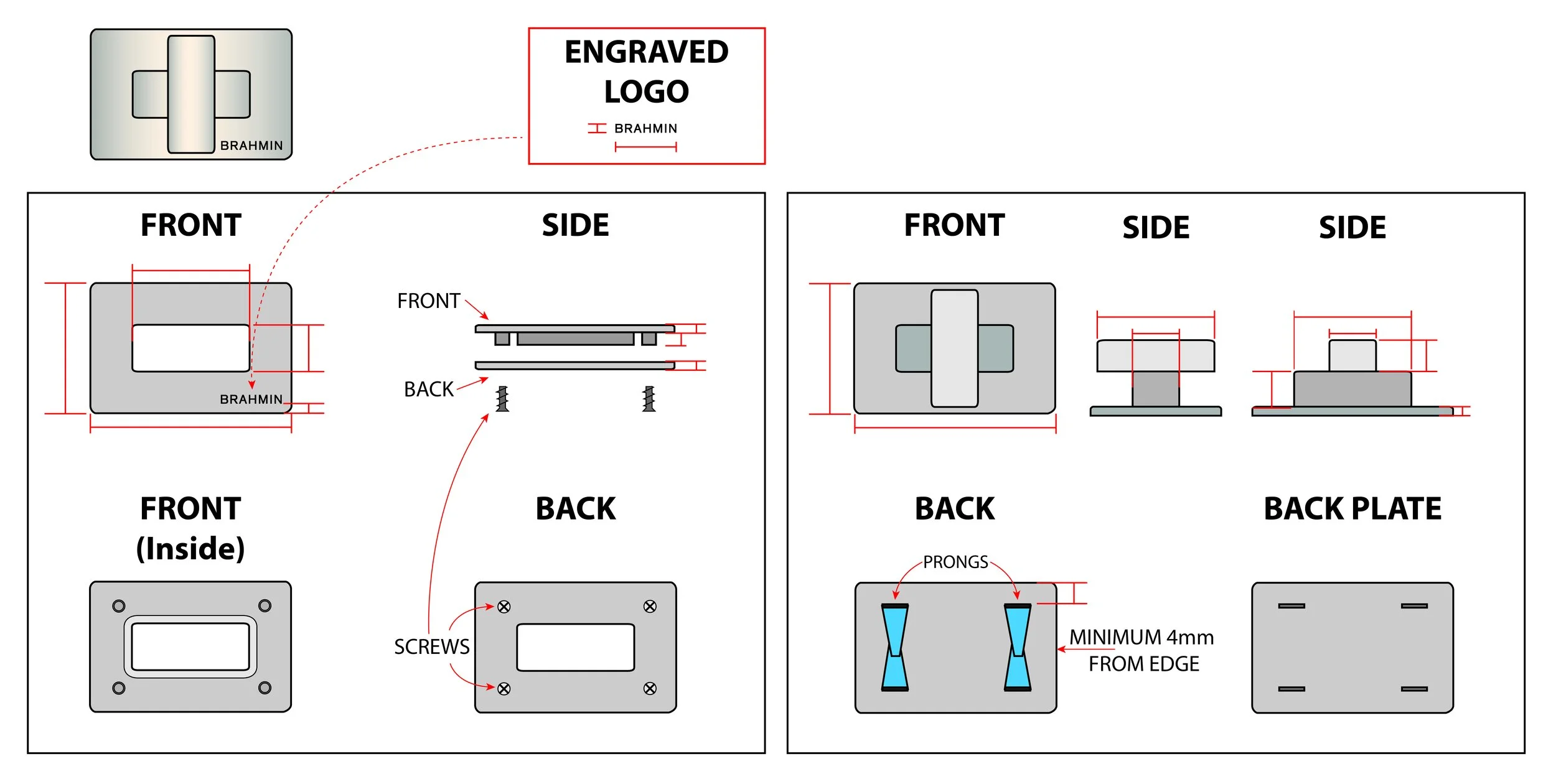 BRAHMIN

ENGRAVED LOGO

BRAHMIN

FRONT

BRAHMIN

SIDE

FRONT

BACK

FRONT (Inside)

BACK

SCREWS

FRONT

SIDE

SIDE

BACK

PRONGS

MINIMUM 4mm FROM EDGE

BACK PLATE