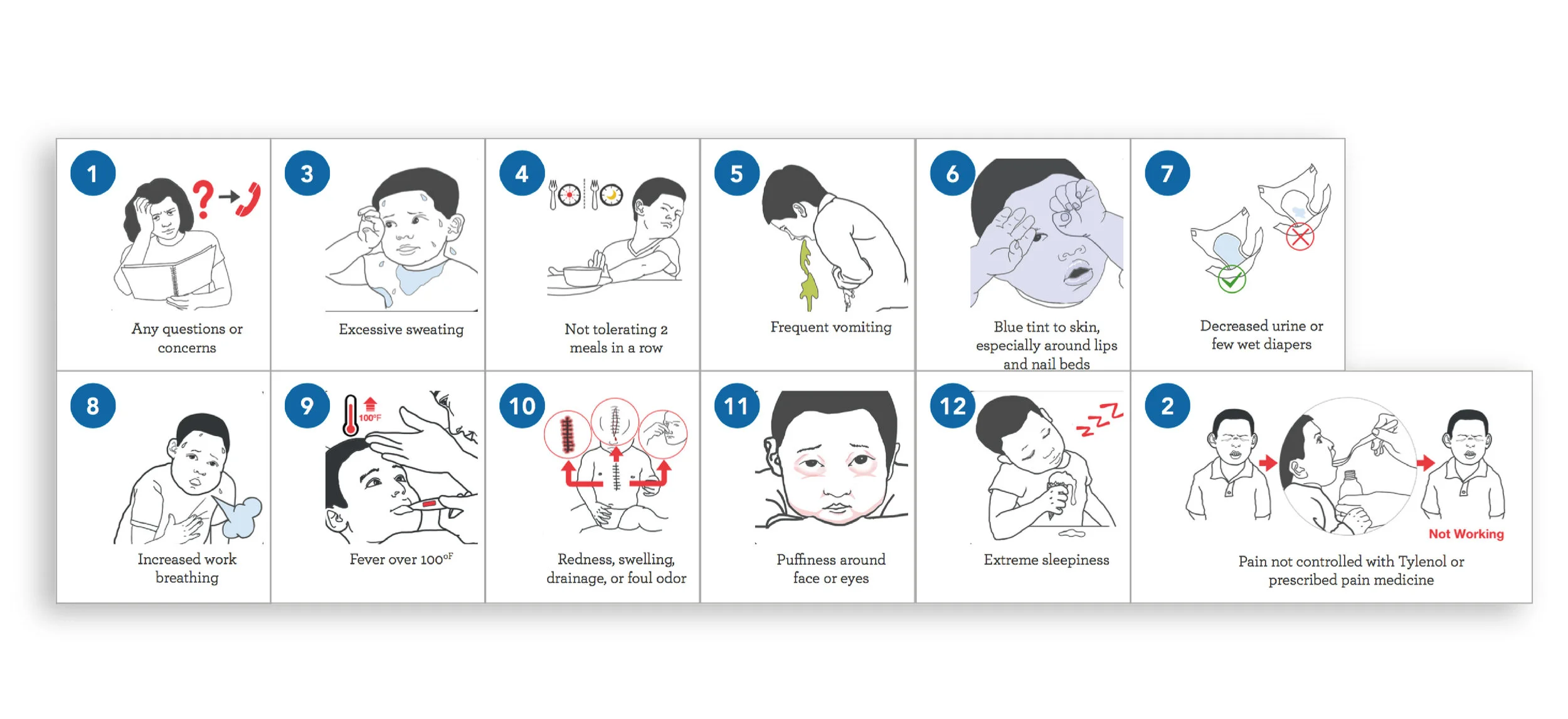 1
Any questions or concerns

3
Excessive sweating

4
Not tolerating 2 meals in a row

5
Frequent vomiting

6
Blue tint to skin, especially around lips and nail beds

7
Decreased urine or few wet diapers

8
Increased work breathing

9
100°F
Fever over 100°F

10
Redness, swelling, drainage, or foul odor

11
Puffiness around face or eyes

12
Extreme sleepiness

2
Not Working
Pain not controlled with Tylenol or prescribed pain medicine