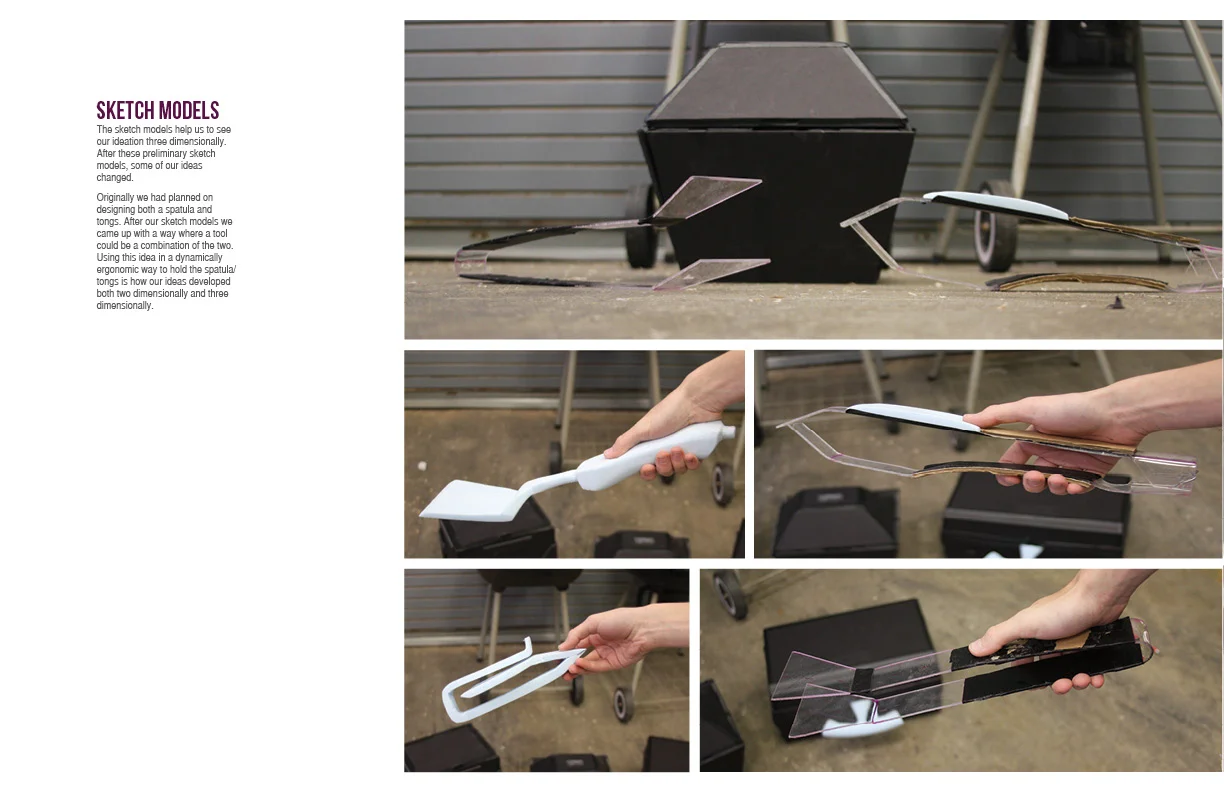 SKETCH MODELS

The sketch models help us to see our ideation three dimensionally. After these preliminary sketch models, some of our ideas changed.

Originally we had planned on designing both a spatula and tongs. After our sketch models we came up with a way where a tool could be a combination of the two. Using this idea in a dynamically ergonomic way to hold the spatula/tongs is how our ideas developed both two dimensionally and three dimensionally.