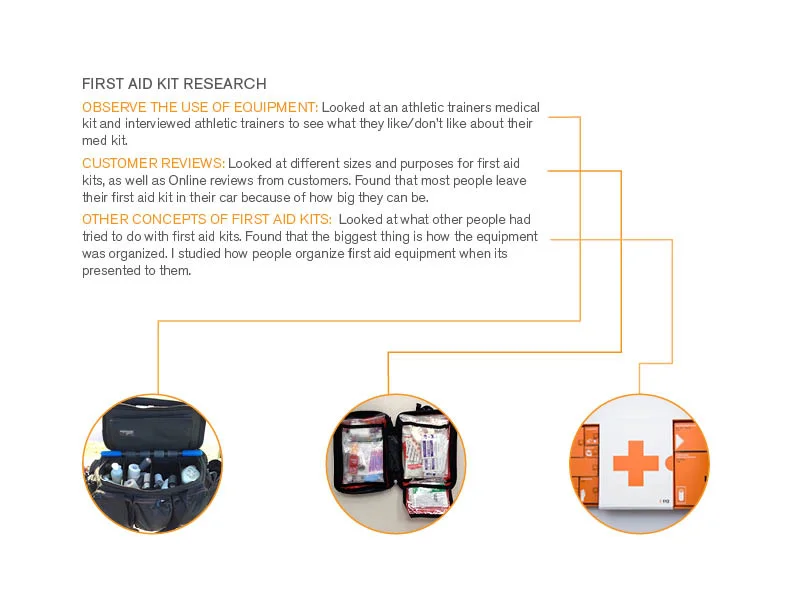 FIRST AID KIT RESEARCH

OBSERVE THE USE OF EQUIPMENT: Looked at an athletic trainers medical kit and interviewed athletic trainers to see what they like/don't like about their med kit.

CUSTOMER REVIEWS: Looked at different sizes and purposes for first aid kits, as well as Online reviews from customers. Found that most people leave their first aid kit in their car because of how big they can be.

OTHER CONCEPTS OF FIRST AID KITS: Looked at what other people had tried to do with first aid kits. Found that the biggest thing is how the equipment was organized. I studied how people organize first aid equipment when its presented to them.