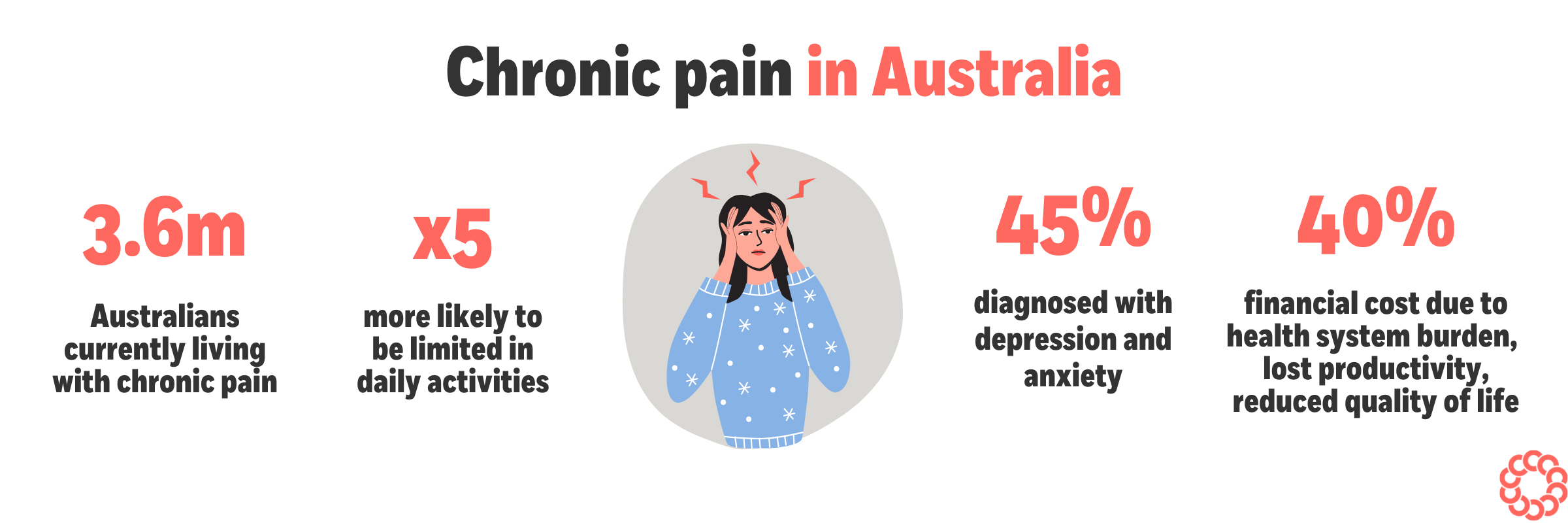 Chronic pain in Australia

3.6m

Australians currently living with chronic pain

x5

more likely to be limited in daily activities

45%

diagnosed with depression and anxiety

40%

financial cost due to health system burden, lost productivity, reduced quality of life