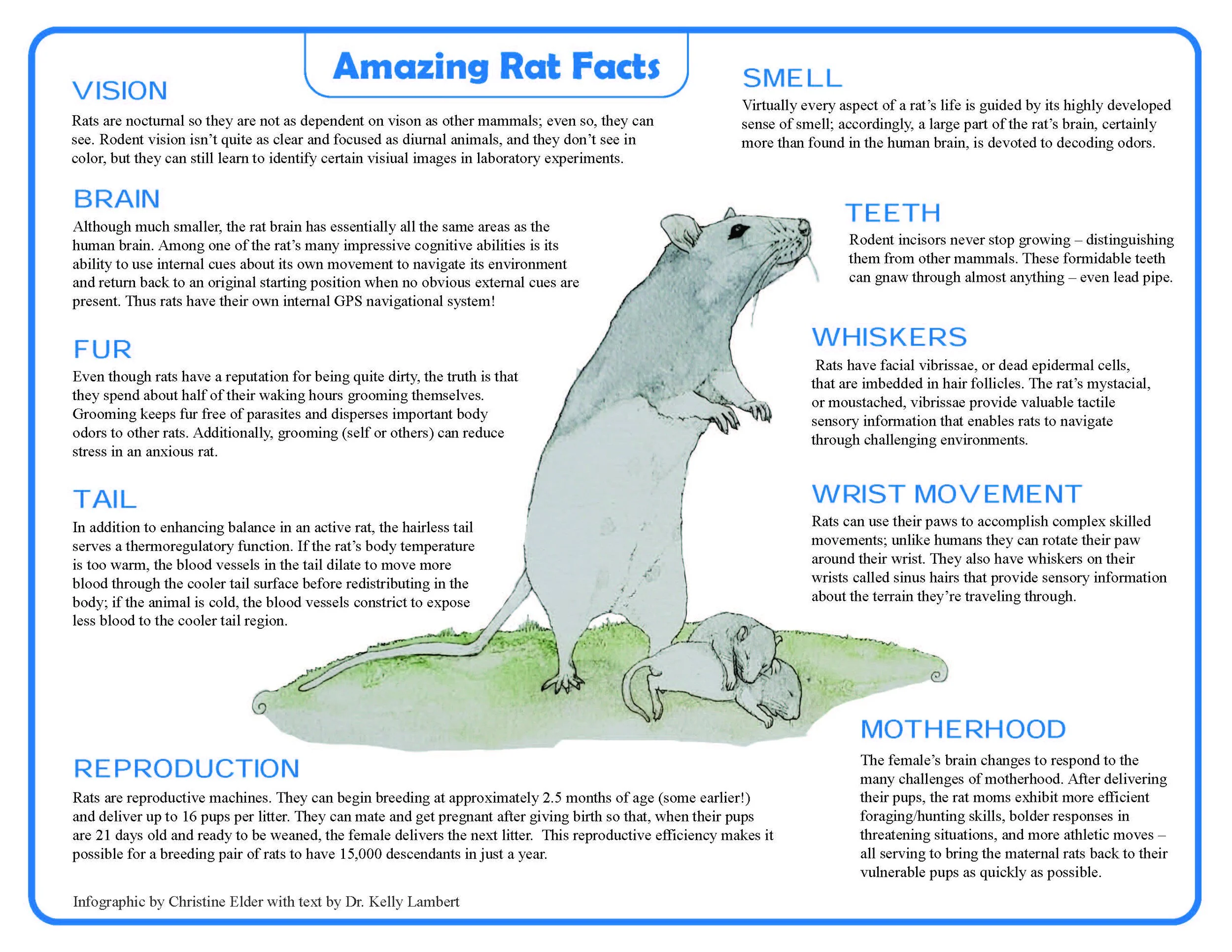 Amazing Rat Facts

VISION

Rats are nocturnal so they are not as dependent on vison as other mammals; even so, they can see. Rodent vision isn't quite as clear and focused as diurnal animals, and they don't see in color, but they can still learn to identify certain visiual images in laboratory experiments.

BRAIN

Although much smaller, the rat brain has essentially all the same areas as the human brain. Among one of the rat's many impressive cognitive abilities is its ability to use internal cues about its own movement to navigate its environment and return back to an original starting position when no obvious external cues are present. Thus rats have their own internal GPS navigational system!

FUR

Even though rats have a reputation for being quite dirty, the truth is that they spend about half of their waking hours grooming themselves. Grooming keeps fur free of parasites and disperses important body odors to other rats. Additionally, grooming (self or others) can reduce stress in an anxious rat.

TAIL

In addition to enhancing balance in an active rat, the hairless tail serves a thermoregulatory function. If the rat's body temperature is too warm, the blood vessels in the tail dilate to move more blood through the cooler tail surface before redistributing in the body; if the animal is cold, the blood vessels constrict to expose less blood to the cooler tail region.

REPRODUCTION

Rats are reproductive machines. They can begin breeding at approximately 2.5 months of age (some earlier!) and deliver up to 16 pups per litter. They can mate and get pregnant after giving birth so that, when their pups are 21 days old and ready to be weaned, the female delivers the next litter. This reproductive efficiency makes it possible for a breeding pair of rats to have 15,000 descendants in just a year.

Infographic by Christine Elder with text by Dr. Kelly Lambert

SMELL

Virtually every aspect of a rat's life is guided by its highly developed sense of smell; accordingly, a large part of the rat's brain, certainly more than found in the human brain, is devoted to decoding odors.

TEETH

Rodent incisors never stop growing – distinguishing them from other mammals. These formidable teeth can gnaw through almost anything – even lead pipe.

WHISKERS

Rats have facial vibrissae, or dead epidermal cells, that are imbedded in hair follicles. The rat's mystacial, or moustached, vibrissae provide valuable tactile sensory information that enables rats to navigate through challenging environments.

WRIST MOVEMENT

Rats can use their paws to accomplish complex skilled movements; unlike humans they can rotate their paw around their wrist. They also have whiskers on their wrists called sinus hairs that provide sensory information about the terrain they're traveling through.

MOTHERHOOD

The female's brain changes to respond to the many challenges of motherhood. After delivering their pups, the rat moms exhibit more efficient foraging/hunting skills, bolder responses in threatening situations, and more athletic moves – all serving to bring the maternal rats back to their vulnerable pups as quickly as possible.