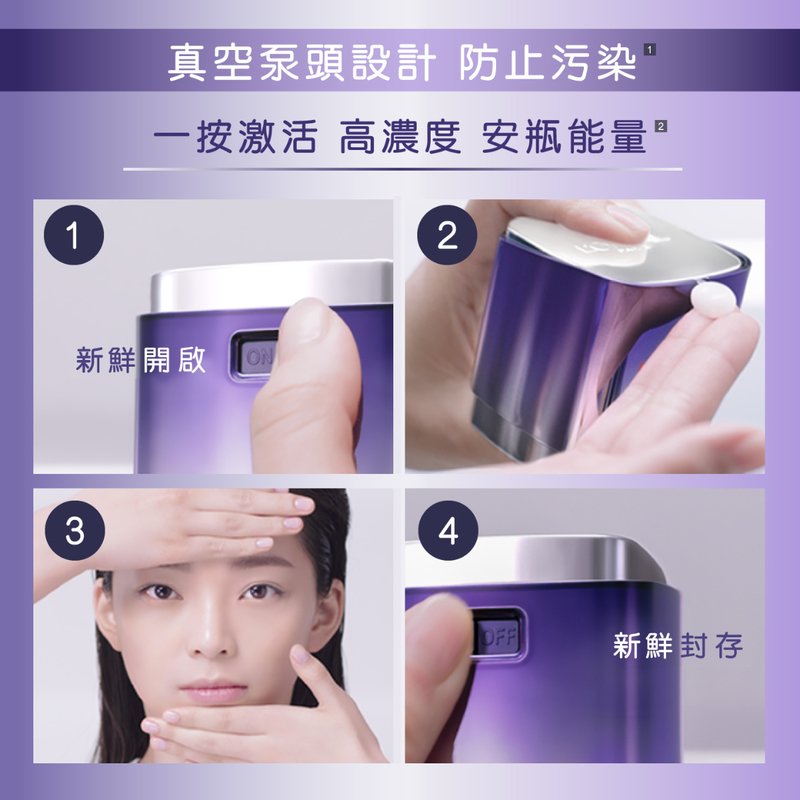 真空泵頭設計 防止污染 1

一按激活 高濃度 安瓶能量 2

1

新鮮開啟

ON

2

3

4

OFF

新鮮封存