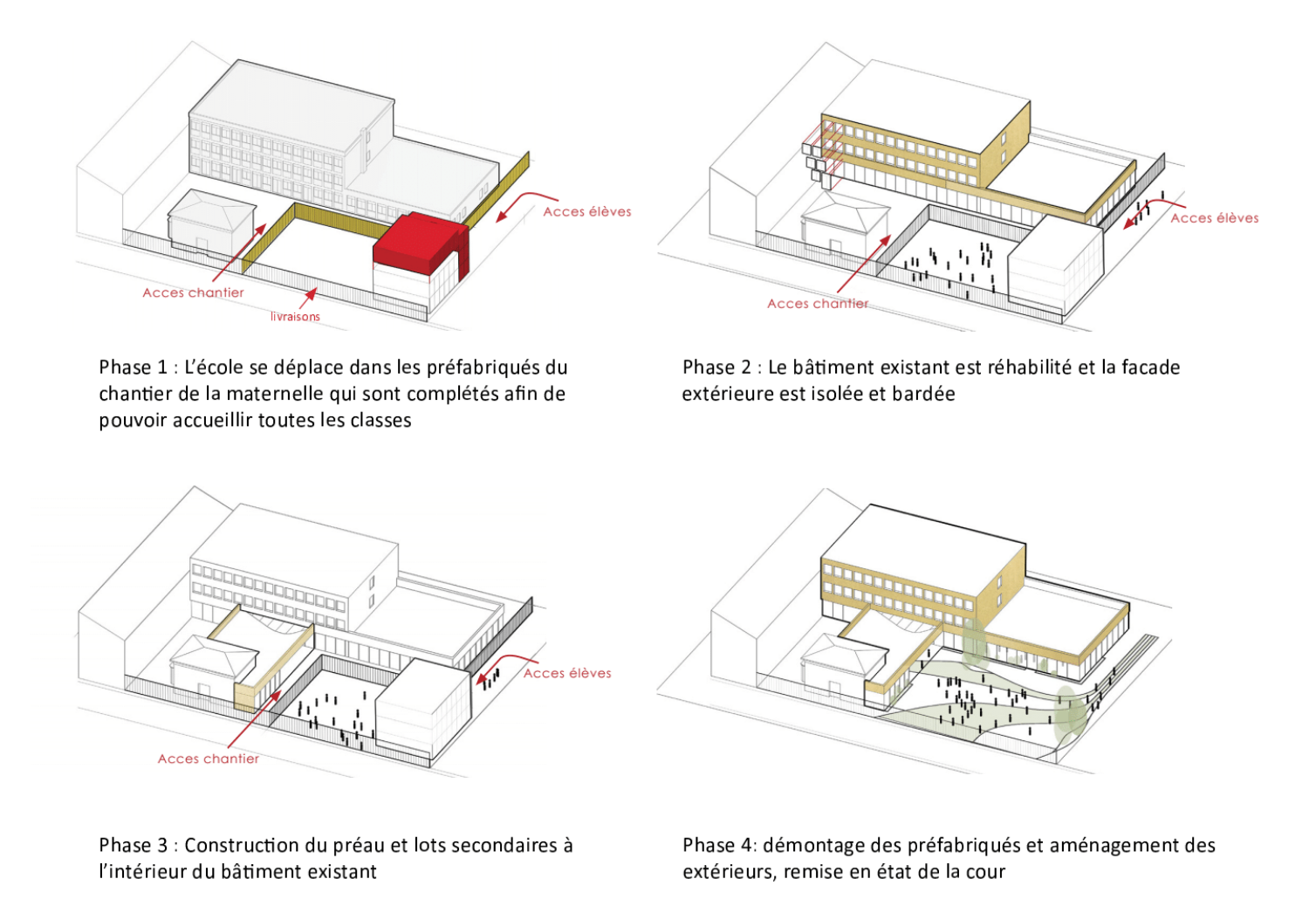 Acces élèves

Acces chantier

livraisons

Phase 1 : L'école se déplace dans les préfabriqués du chantier de la maternelle qui sont complétés afin de pouvoir accueillir toutes les classes

Acces élèves

Acces chantier

Phase 2 : Le bâtiment existant est réhabilité et la facade extérieure est isolée et bardée

Acces élèves

Acces chantier

Phase 3 : Construction du préau et lots secondaires à l'intérieur du bâtiment existant

Phase 4: démontage des préfabriqués et aménagement des extérieurs, remise en état de la cour