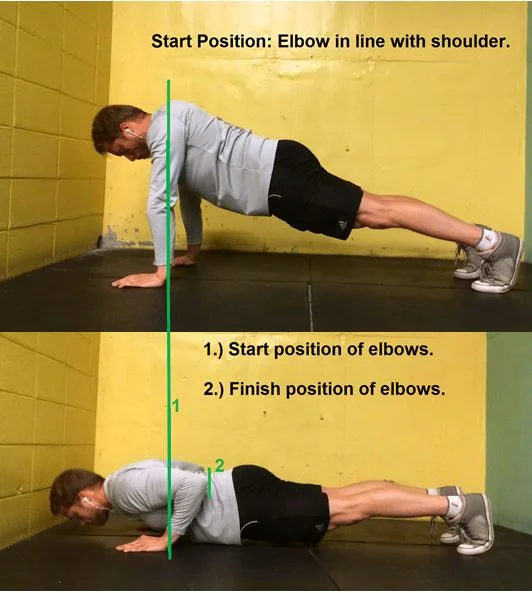 Start Position: Elbow in line with shoulder.

1.) Start position of elbows.

2.) Finish position of elbows.

1

2