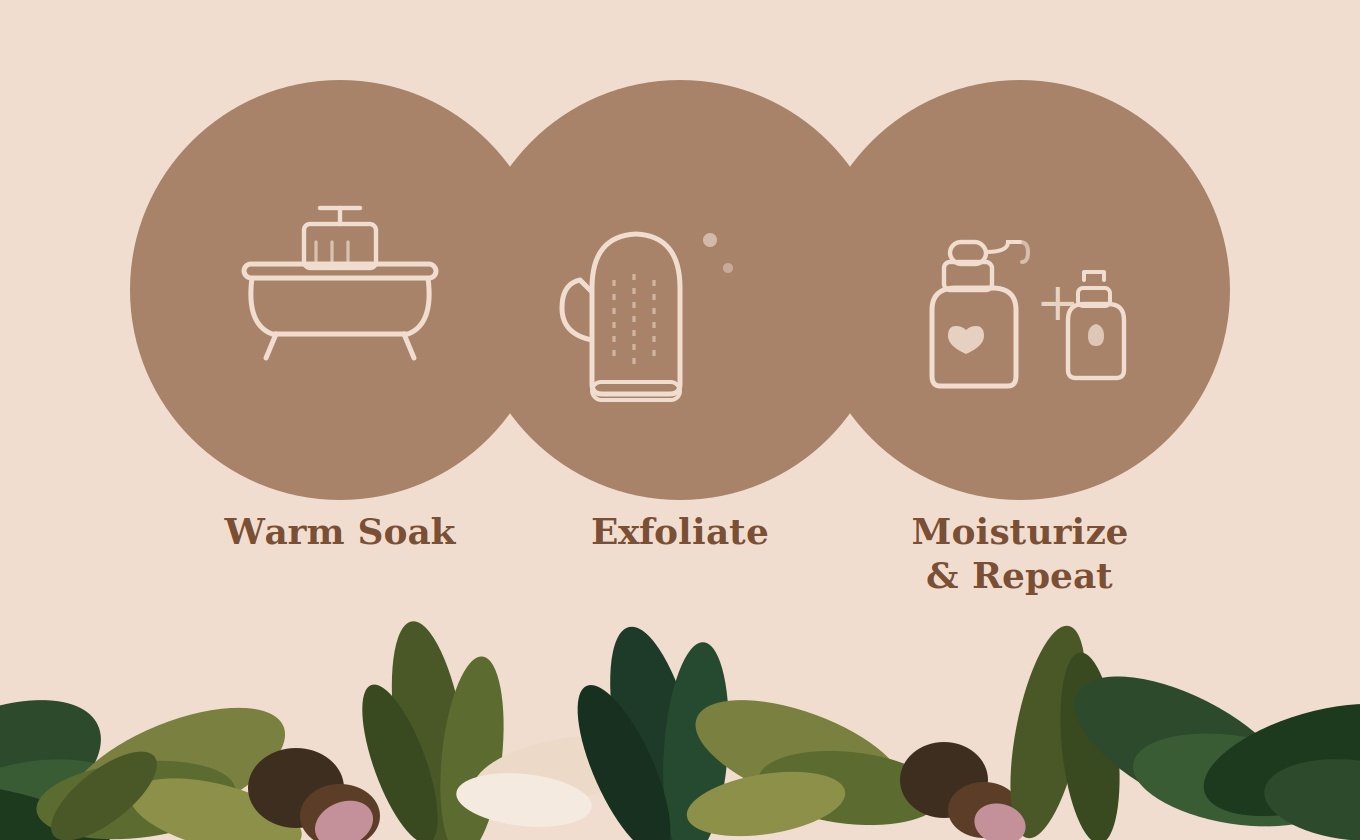 Warm Soak

Exfoliate

Moisturize & Repeat