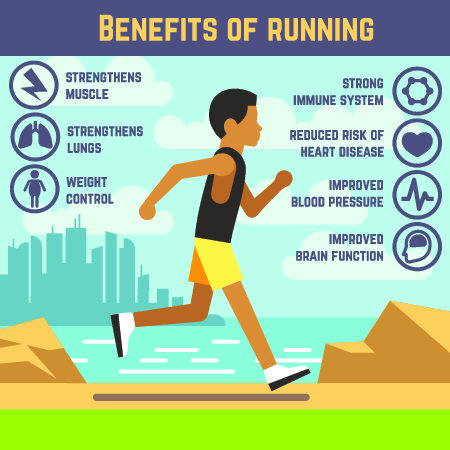 BENEFITS OF RUNNING

STRENGTHENS MUSCLE

STRENGTHENS LUNGS

WEIGHT CONTROL

STRONG IMMUNE SYSTEM

REDUCED RISK OF HEART DISEASE

IMPROVED BLOOD PRESSURE

IMPROVED BRAIN FUNCTION