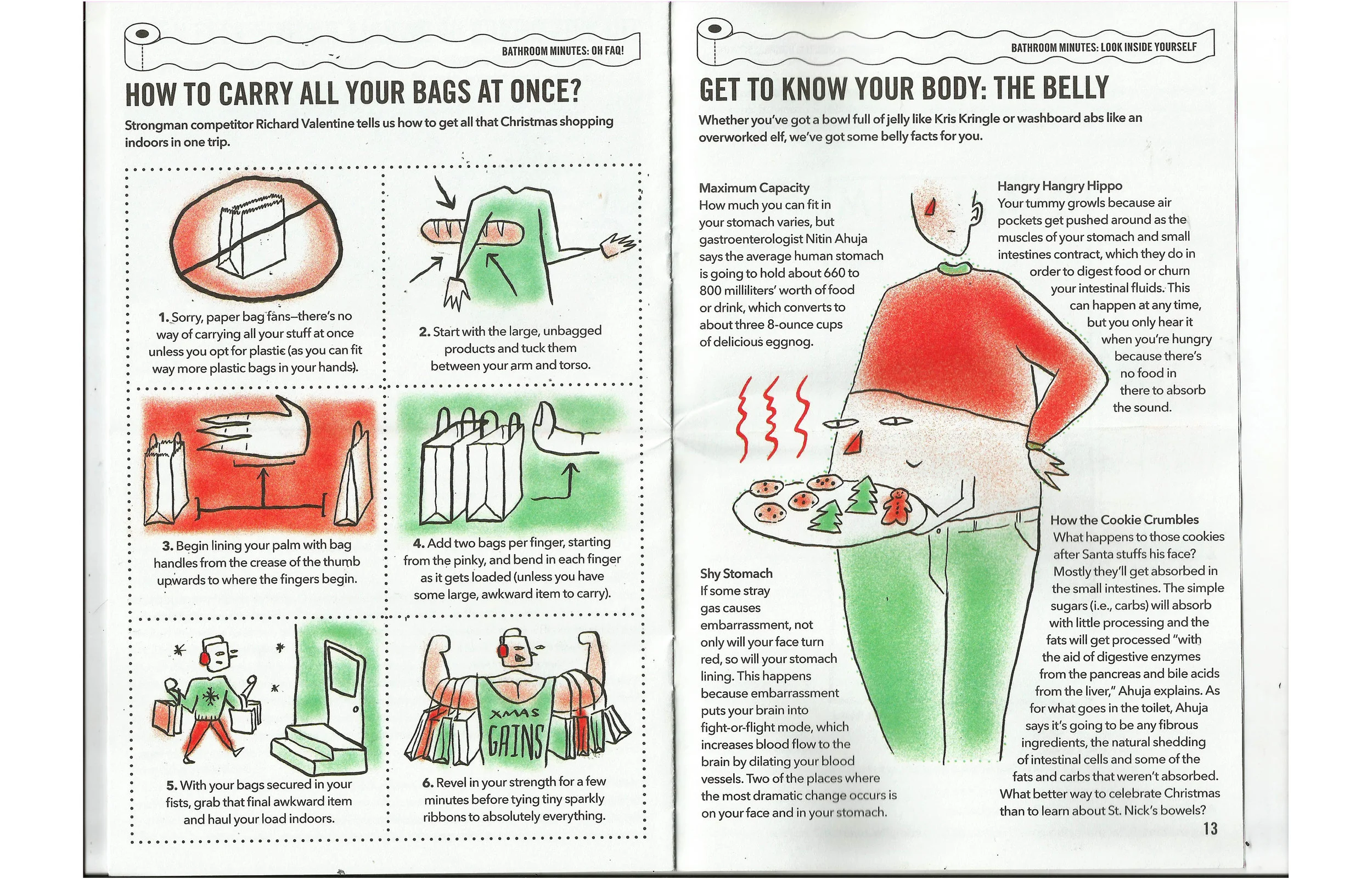 BATHROOM MINUTES: OH FAQ!

HOW TO CARRY ALL YOUR BAGS AT ONCE?

Strongman competitor Richard Valentine tells us how to get all that Christmas shopping indoors in one trip.

1. Sorry, paper bag fans—there's no way of carrying all your stuff at once unless you opt for plastic (as you can fit way more plastic bags in your hands).

2. Start with the large, unbagged products and tuck them between your arm and torso.

3. Begin lining your palm with bag handles from the crease of the thumb upwards to where the fingers begin.

4. Add two bags per finger, starting from the pinky, and bend in each finger as it gets loaded (unless you have some large, awkward item to carry).

5. With your bags secured in your fists, grab that final awkward item and haul your load indoors.

XMAS GAINS

6. Revel in your strength for a few minutes before tying tiny sparkly ribbons to absolutely everything.

BATHROOM MINUTES: LOOK INSIDE YOURSELF

GET TO KNOW YOUR BODY: THE BELLY

Whether you've got a bowl full of jelly like Kris Kringle or washboard abs like an overworked elf, we've got some belly facts for you.

Maximum Capacity
How much you can fit in your stomach varies, but gastroenterologist Nitin Ahuja says the average human stomach is going to hold about 660 to 800 milliliters' worth of food or drink, which converts to about three 8-ounce cups of delicious eggnog.

Shy Stomach
If some stray gas causes embarrassment, not only will your face turn red, so will your stomach lining. This happens because embarrassment puts your brain into fight-or-flight mode, which increases blood flow to the brain by dilating your blood vessels. Two of the places where the most dramatic change occurs is on your face and in your stomach.

Hangry Hangry Hippo
Your tummy growls because air pockets get pushed around as the muscles of your stomach and small intestines contract, which they do in order to digest food or churn your intestinal fluids. This can happen at any time, but you only hear it when you're hungry because there's no food in there to absorb the sound.

How the Cookie Crumbles
What happens to those cookies after Santa stuffs his face? Mostly they'll get absorbed in the small intestines. The simple sugars (i.e., carbs) will absorb with little processing and the fats will get processed "with the aid of digestive enzymes from the pancreas and bile acids from the liver," Ahuja explains. As for what goes in the toilet, Ahuja says it's going to be any fibrous ingredients, the natural shedding of intestinal cells and some of the fats and carbs that weren't absorbed. What better way to celebrate Christmas than to learn about St. Nick's bowels?

13