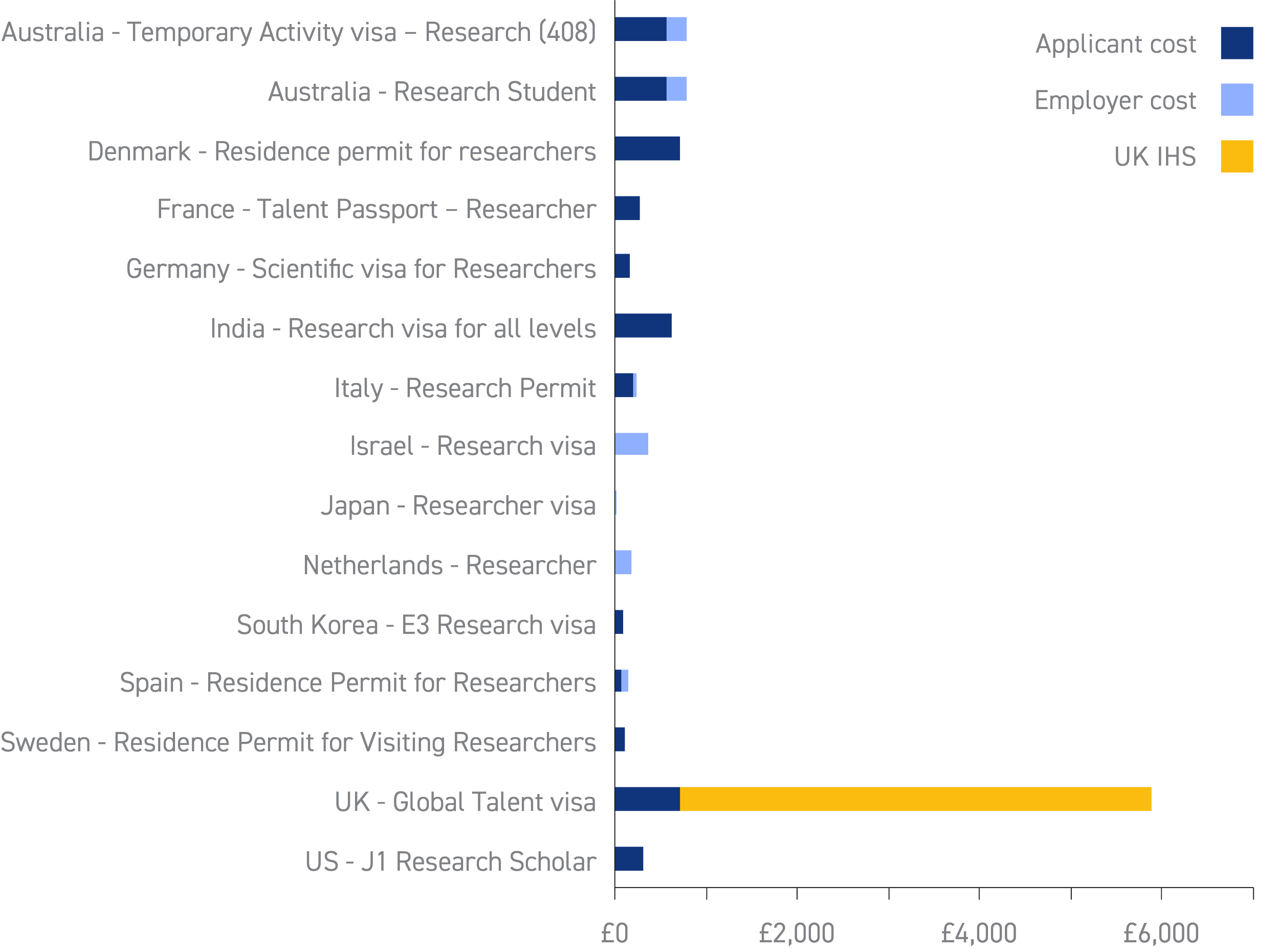 Australia - Temporary Activity visa – Research (408)
Australia - Research Student
Denmark - Residence permit for researchers
France - Talent Passport – Researcher
Germany - Scientific visa for Researchers
India - Research visa for all levels
Italy - Research Permit
Israel - Research visa
Japan - Researcher visa
Netherlands - Researcher
South Korea - E3 Research visa
Spain - Residence Permit for Researchers
Sweden - Residence Permit for Visiting Researchers
UK - Global Talent visa
US - J1 Research Scholar

Applicant cost
Employer cost
UK IHS

£0
£2,000
£4,000
£6,000