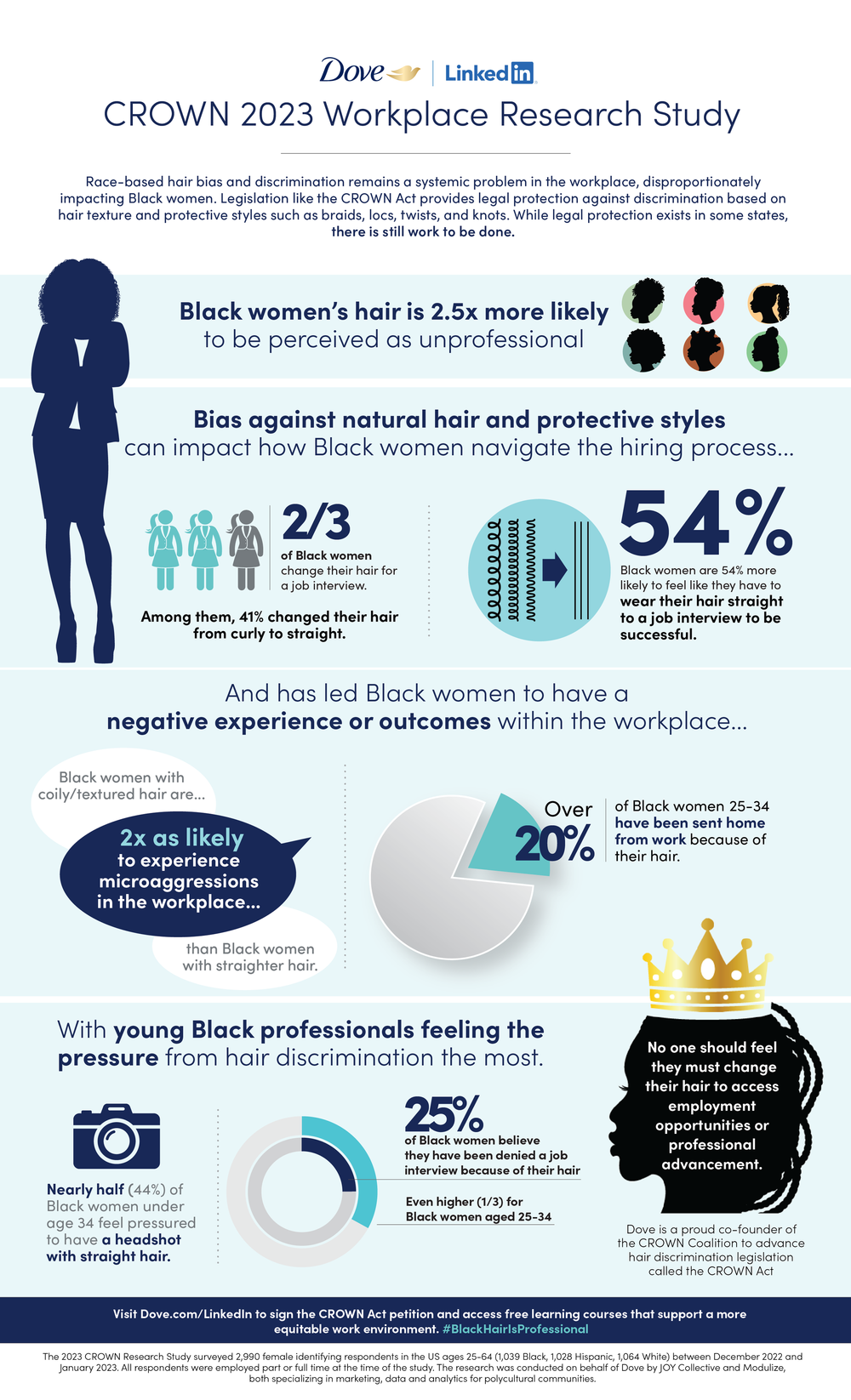 Dove | LinkedIn

CROWN 2023 Workplace Research Study

Race-based hair bias and discrimination remains a systemic problem in the workplace, disproportionately impacting Black women. Legislation like the CROWN Act provides legal protection against discrimination based on hair texture and protective styles such as braids, locs, twists, and knots. While legal protection exists in some states, there is still work to be done.

Black women's hair is 2.5x more likely to be perceived as unprofessional

Bias against natural hair and protective styles can impact how Black women navigate the hiring process...

2/3 of Black women change their hair for a job interview.

Among them, 41% changed their hair from curly to straight.

54%

Black women are 54% more likely to feel like they have to wear their hair straight to a job interview to be successful.

And has led Black women to have a negative experience or outcomes within the workplace...

Black women with coily/textured hair are...

2x as likely to experience microaggressions in the workplace...

than Black women with straighter hair.

Over 20% of Black women 25-34 have been sent home from work because of their hair.

With young Black professionals feeling the pressure from hair discrimination the most.

Nearly half (44%) of Black women under age 34 feel pressured to have a headshot with straight hair.

25% of Black women believe they have been denied a job interview because of their hair

Even higher (1/3) for Black women aged 25-34

No one should feel they must change their hair to access employment opportunities or professional advancement.

Dove is a proud co-founder of the CROWN Coalition to advance hair discrimination legislation called the CROWN Act

Visit Dove.com/LinkedIn to sign the CROWN Act petition and access free learning courses that support a more equitable work environment. #BlackHairIsProfessional

The 2023 CROWN Research Study surveyed 2,990 female identifying respondents in the US ages 25-64 (1,039 Black, 1,028 Hispanic, 1,064 White) between December 2022 and January 2023. All respondents were employed part or full time at the time of the study. The research was conducted on behalf of Dove by JOY Collective and Modulize, both specializing in marketing, data and analytics for polycultural communities.