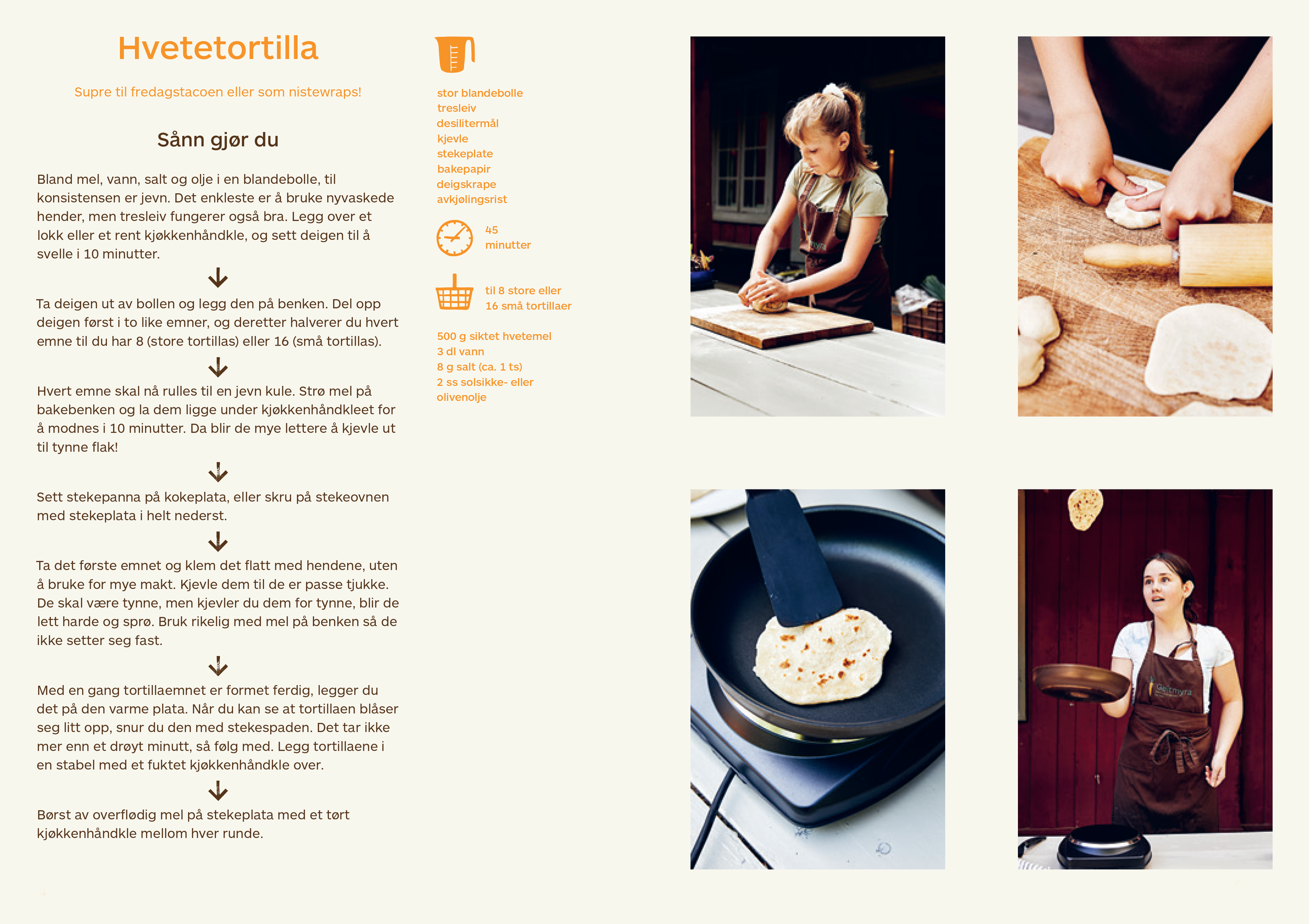 Hvetetortilla

Supre til fredagstacoen eller som nistewraps!

Sånn gjør du

Bland mel, vann, salt og olje i en blandebolle, til konsistensen er jevn. Det enkleste er å bruke nyvaskede hender, men tresleiv fungerer også bra. Legg over et lokk eller et rent kjøkkenhåndkle, og sett deigen til å svelle i 10 minutter.

Ta deigen ut av bollen og legg den på benken. Del opp deigen først i to like emner, og deretter halverer du hvert emne til du har 8 (store tortillas) eller 16 (små tortillas).

Hvert emne skal nå rulles til en jevn kule. Strø mel på bakebenken og la dem ligge under kjøkkenhåndkleet for å modnes i 10 minutter. Da blir de mye lettere å kjevle ut til tynne flak!

Sett stekepanna på kokeplata, eller skru på stekeovnen med stekeplata i helt nederst.

Ta det første emnet og klem det flatt med hendene, uten å bruke for mye makt. Kjevle dem til de er passe tjukke. De skal være tynne, men kjevler du dem for tynne, blir de lett harde og sprø. Bruk rikelig med mel på benken så de ikke setter seg fast.

Med en gang tortillaemnet er formet ferdig, legger du det på den varme plata. Når du kan se at tortillaen blåser seg litt opp, snur du den med stekespaden. Det tar ikke mer enn et drøyt minutt, så følg med. Legg tortillaene i en stabel med et fuktet kjøkkenhåndkle over.

Børst av overflødig mel på stekeplata med et tørt kjøkkenhåndkle mellom hver runde.

stor blandebolle
tresleiv
desilitermål
kjevle
stekeplate
bakepapir
deigskrape
avkjølingsrist

45 minutter

til 8 store eller 16 små tortillaer

500 g siktet hvetemel
3 dl vann
8 g salt (ca. 1 ts)
2 ss solsikke- eller olivenolje

Geitmyra