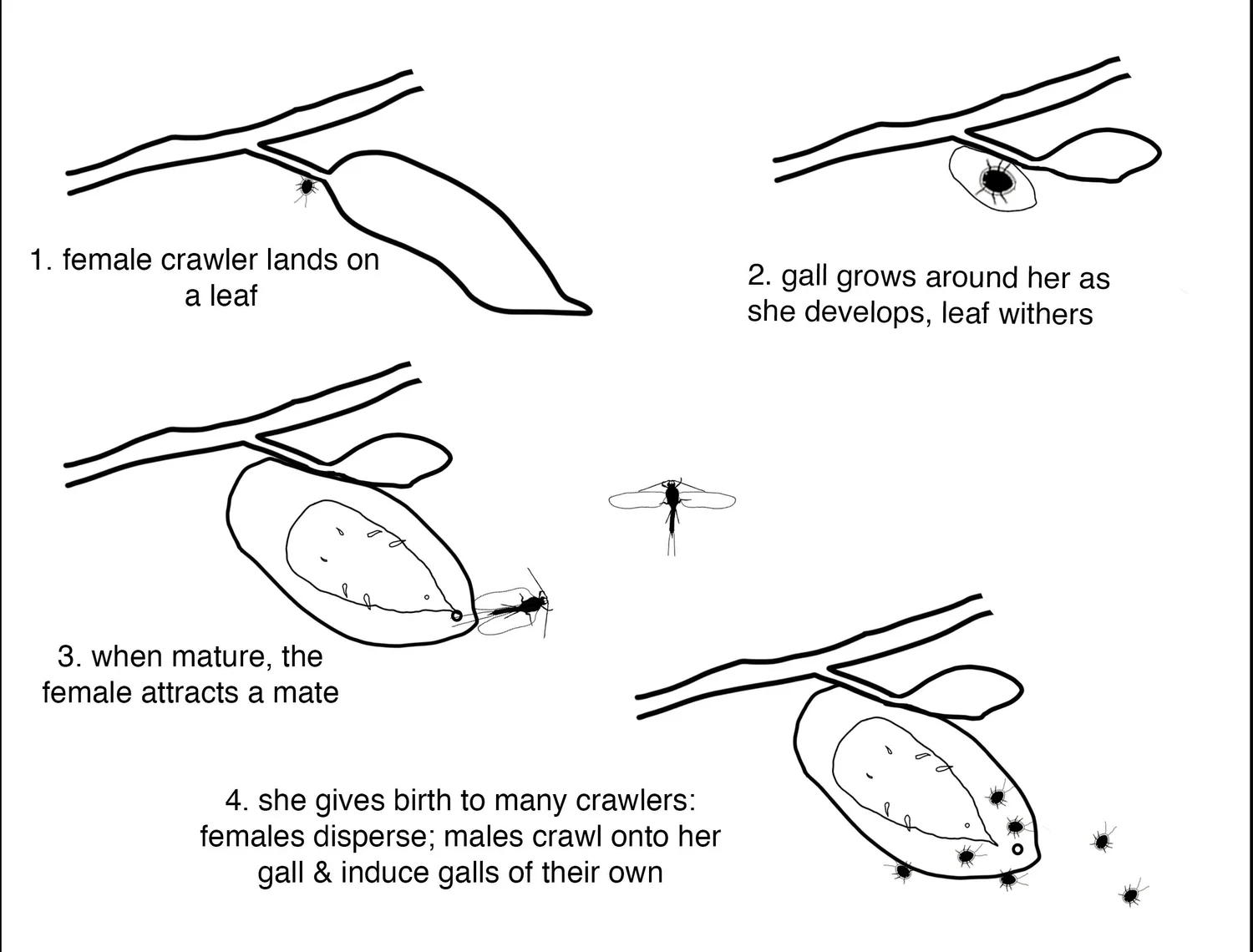 1. female crawler lands on a leaf

2. gall grows around her as she develops, leaf withers

3. when mature, the female attracts a mate

4. she gives birth to many crawlers: females disperse; males crawl onto her gall & induce galls of their own