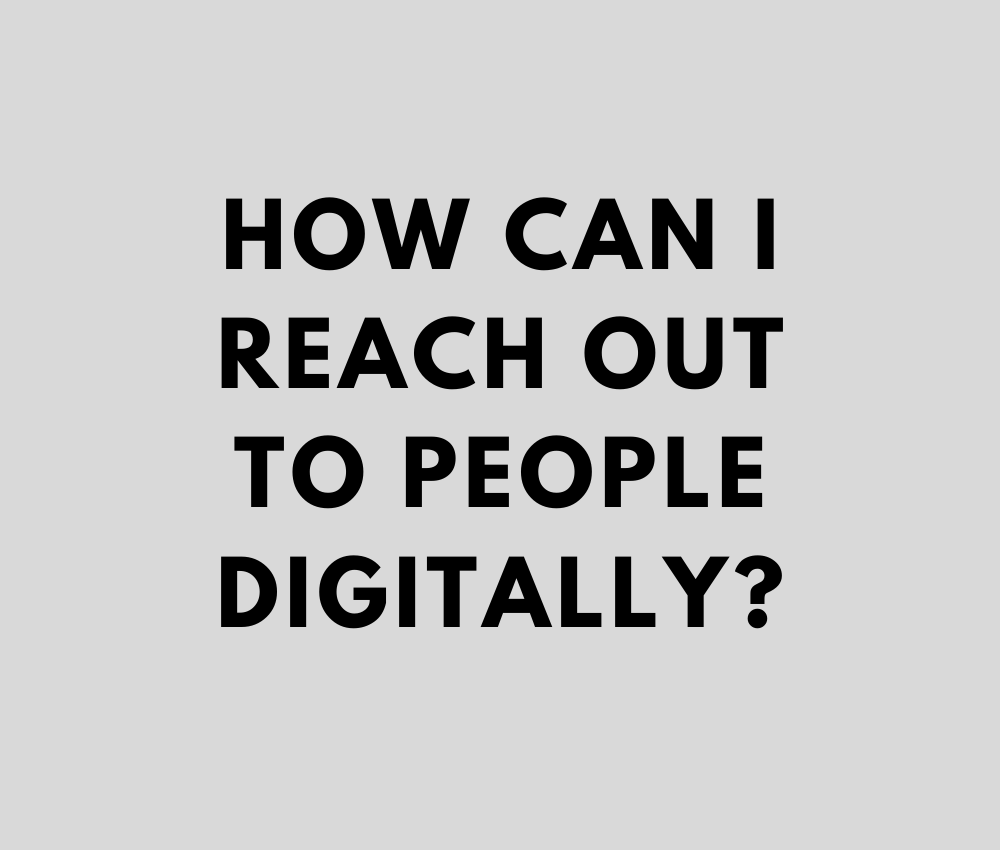 HOW CAN I REACH OUT TO PEOPLE DIGITALLY?